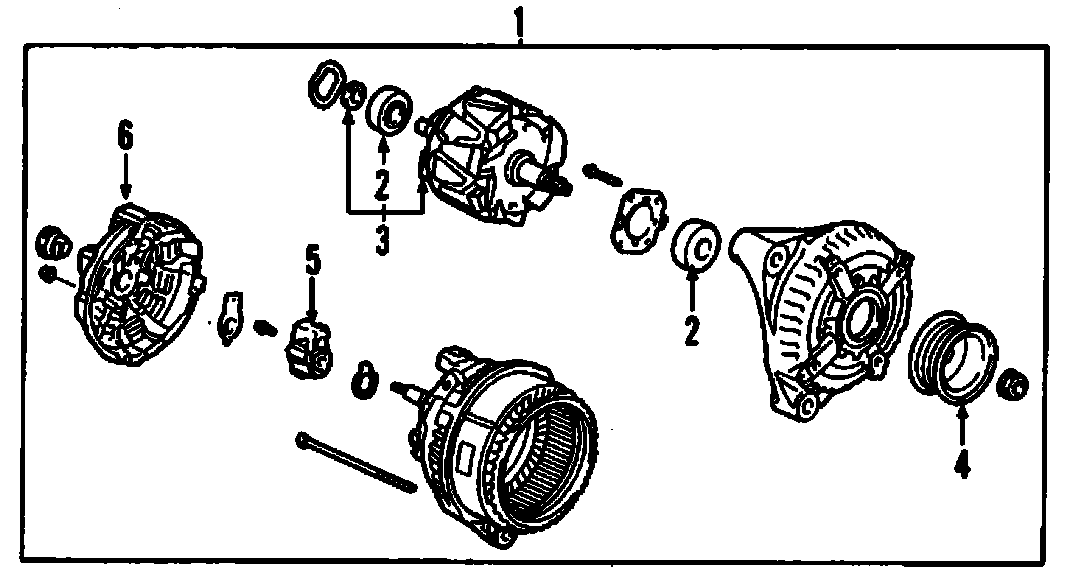 1
6
2
3
5
2
4