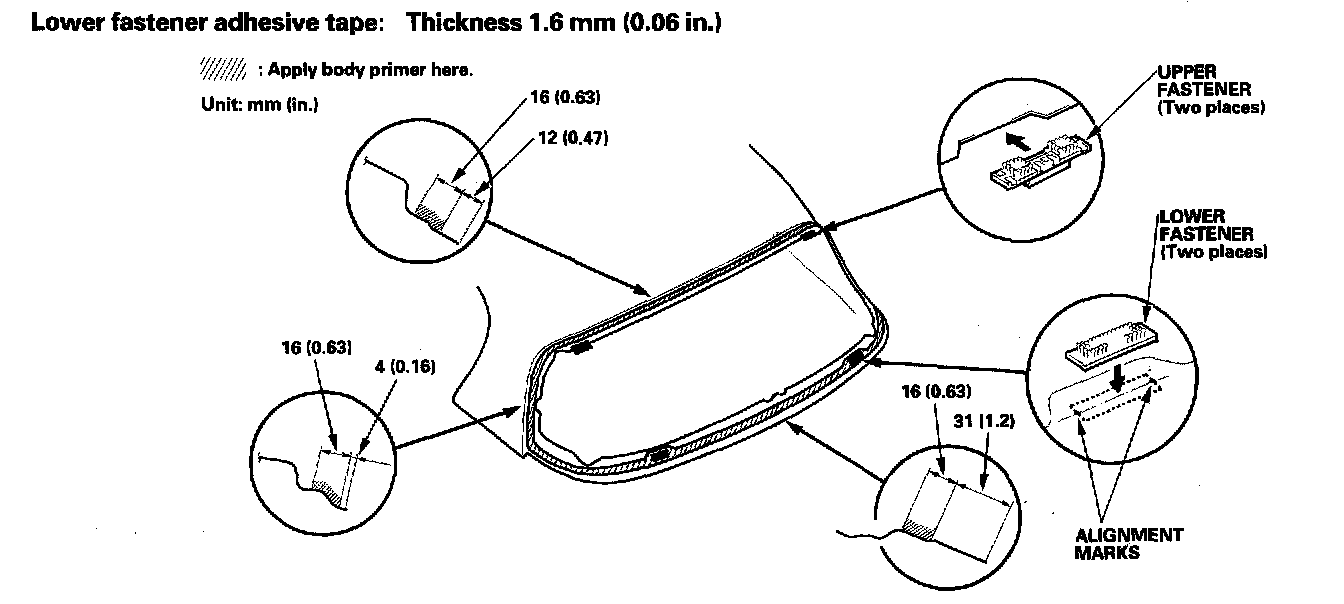 Lower fastener adhesive tape: Thickness 1.6 mm (0.06 in.)

: Apply body primer here.

Unit: mm (in.)

16 (0.63)

12 (0.47)

UPPER FASTENER (Two places)

LOWER FASTENER (Two places)

16 (0.63)

4 (0.16)

16 (0.63)

31 (1.2)

ALIGNMENT MARKS