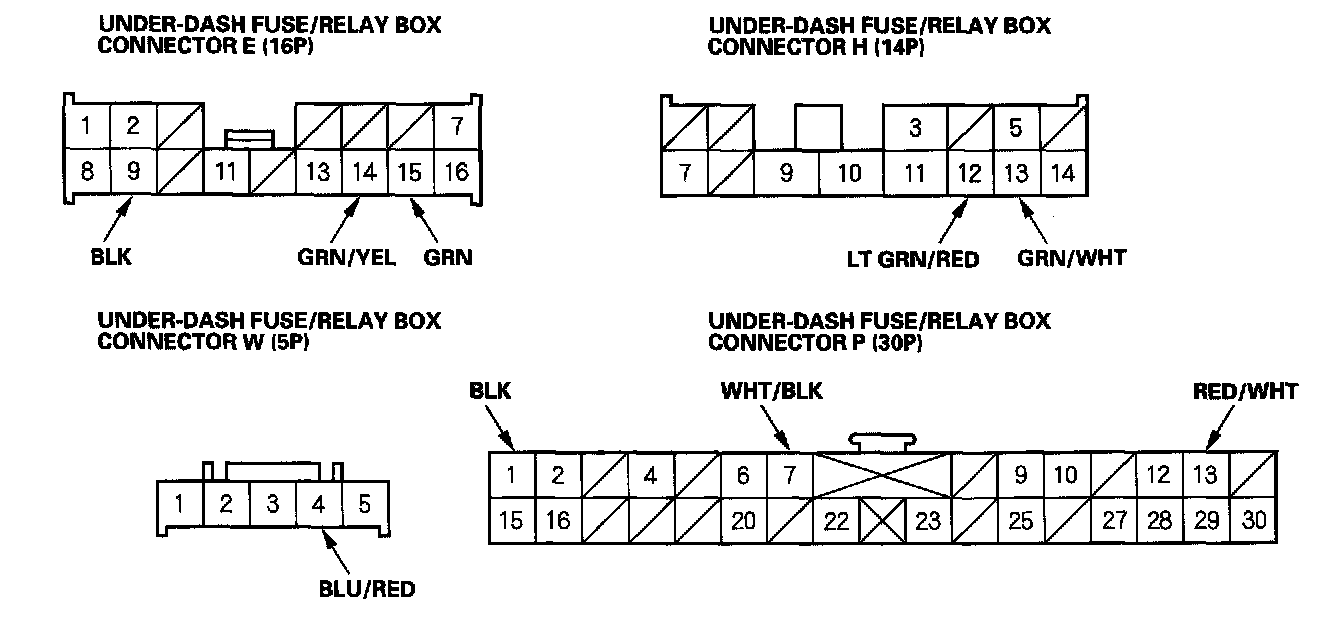 UNDER-DASH FUSE/RELAY BOX
CONNECTOR E (16P)

1 2 7
8 9 11 13 14 15 16

BLK
GRN/YEL
GRN

UNDER-DASH FUSE/RELAY BOX
CONNECTOR H (14P)

3 5
7 9 10 11 12 13 14

LT GRN/RED
GRN/WHT

UNDER-DASH FUSE/RELAY BOX
CONNECTOR W (5P)

1 2 3 4 5

BLU/RED

UNDER-DASH FUSE/RELAY BOX
CONNECTOR P (30P)

BLK
WHT/BLK
RED/WHT

1 2 4 6 7 9 10 12 13
15 16 20 22 23 25 27 28 29 30