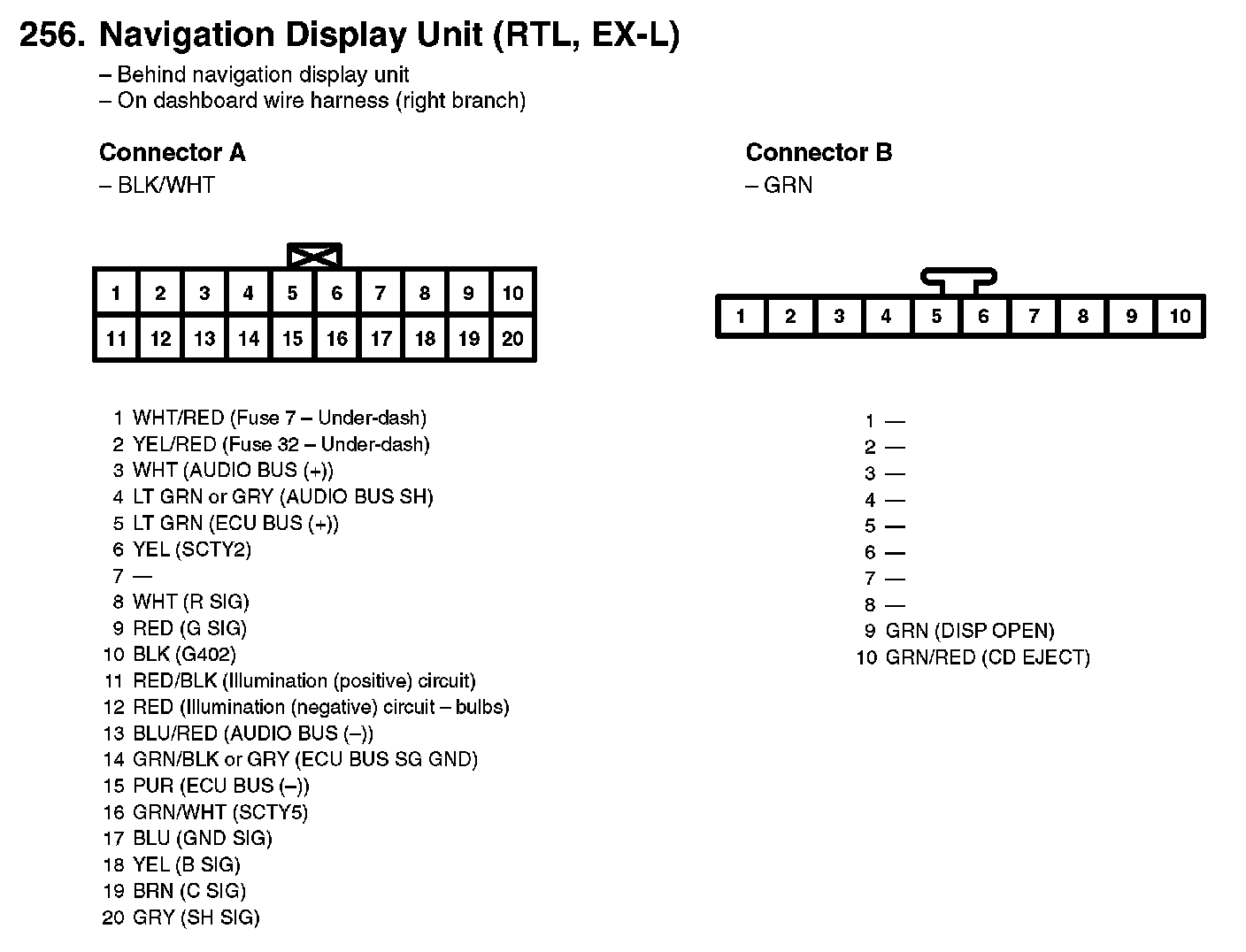 256. Navigation Display Unit (RTL, EX-L)

– Behind navigation display unit
– On dashboard wire harness (right branch)

Connector A
– BLK/WHT

| 1 | 2 | 3 | 4 | 5 | 6 | 7 | 8 | 9 | 10 |
|---|---|---|---|---|---|---|---|---|---|
| 11 | 12 | 13 | 14 | 15 | 16 | 17 | 18 | 19 | 20 |

1 WHT/RED (Fuse 7 – Under-dash)
2 YEL/RED (Fuse 32 – Under-dash)
3 WHT (AUDIO BUS (+))
4 LT GRN or GRY (AUDIO BUS SH)
5 LT GRN (ECU BUS (+))
6 YEL (SCTY2)
7 —
8 WHT (R SIG)
9 RED (G SIG)
10 BLK (G402)
11 RED/BLK (Illumination (positive) circuit)
12 RED (Illumination (negative) circuit – bulbs)
13 BLU/RED (AUDIO BUS (–))
14 GRN/BLK or GRY (ECU BUS SG GND)
15 PUR (ECU BUS (–))
16 GRN/WHT (SCTY5)
17 BLU (GND SIG)
18 YEL (B SIG)
19 BRN (C SIG)
20 GRY (SH SIG)

Connector B
– GRN

| 1 | 2 | 3 | 4 | 5 | 6 | 7 | 8 | 9 | 10 |
|---|---|---|---|---|---|---|---|---|---|

1 —
2 —
3 —
4 —
5 —
6 —
7 —
8 —
9 GRN (DISP OPEN)
10 GRN/RED (CD EJECT)