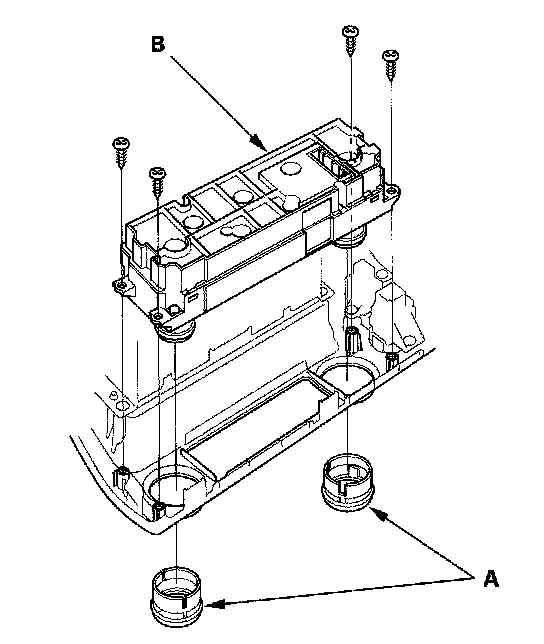 B

A