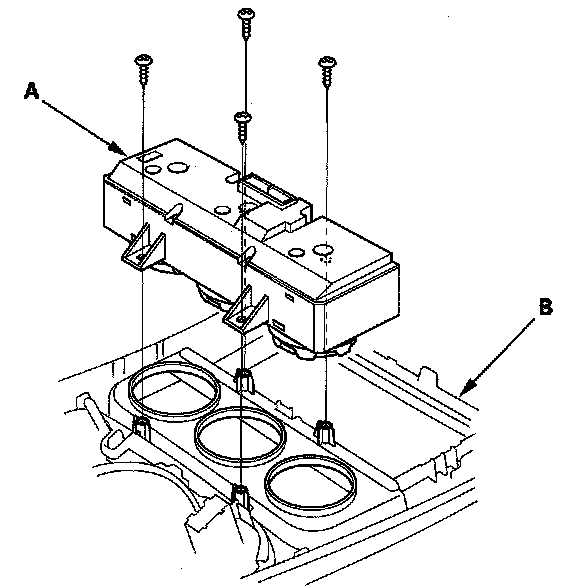 A

B