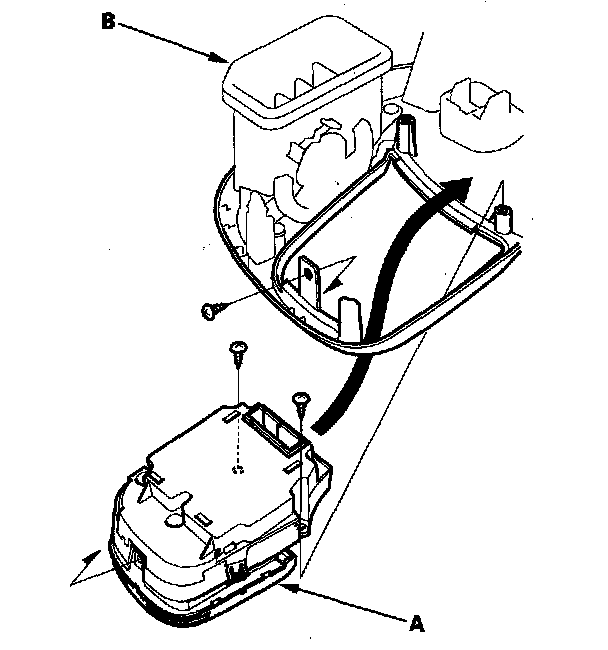 B

A