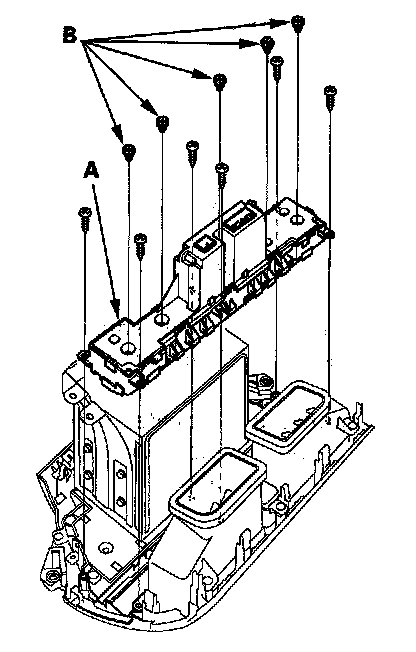 B
A