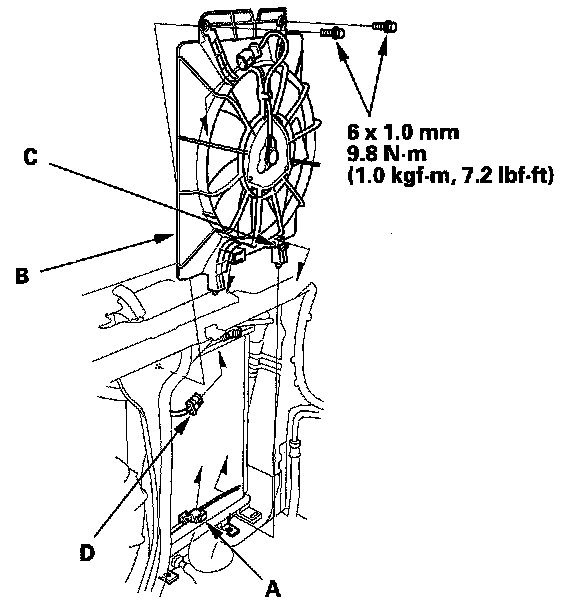 6 x 1.0 mm
9.8 N·m
(1.0 kgf·m, 7.2 lbf·ft)

C

B

D

A