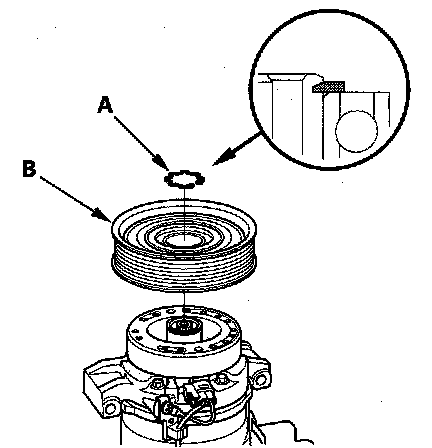 A
B