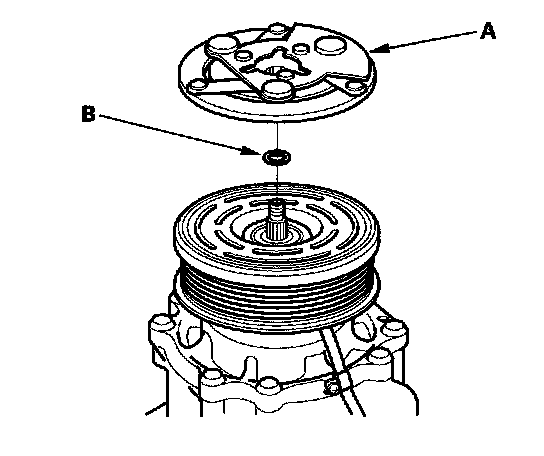 A

B