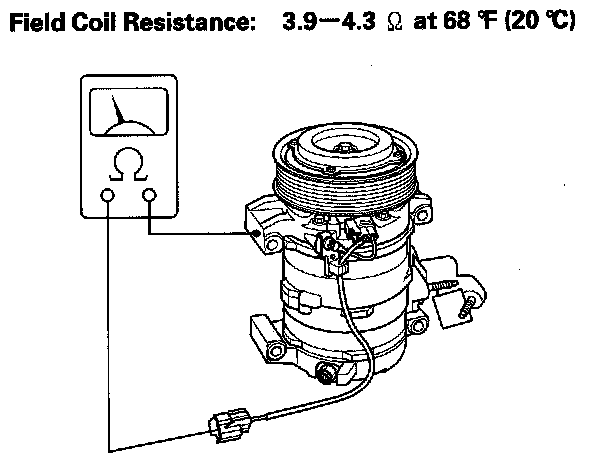 Field Coil Resistance: 3.9—4.3 Ω at 68 °F (20 °C)

Ω