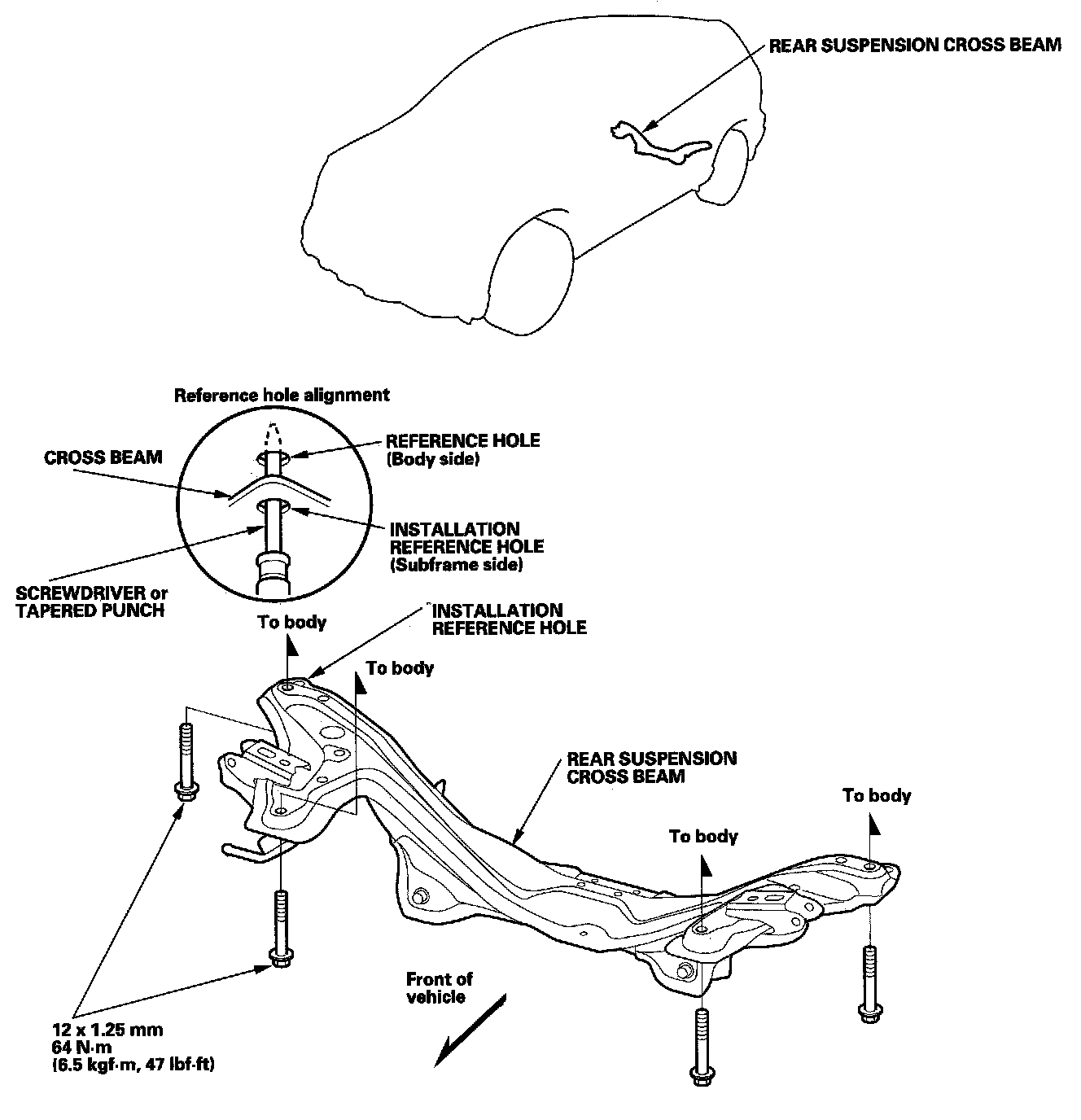 REAR SUSPENSION CROSS BEAM

Reference hole alignment

CROSS BEAM

REFERENCE HOLE
(Body side)

INSTALLATION
REFERENCE HOLE
(Subframe side)

SCREWDRIVER or
TAPERED PUNCH

To body

INSTALLATION
REFERENCE HOLE

To body

REAR SUSPENSION
CROSS BEAM

To body

To body

Front of
vehicle

12 x 1.25 mm
64 N·m
(6.5 kgf·m, 47 lbf·ft)