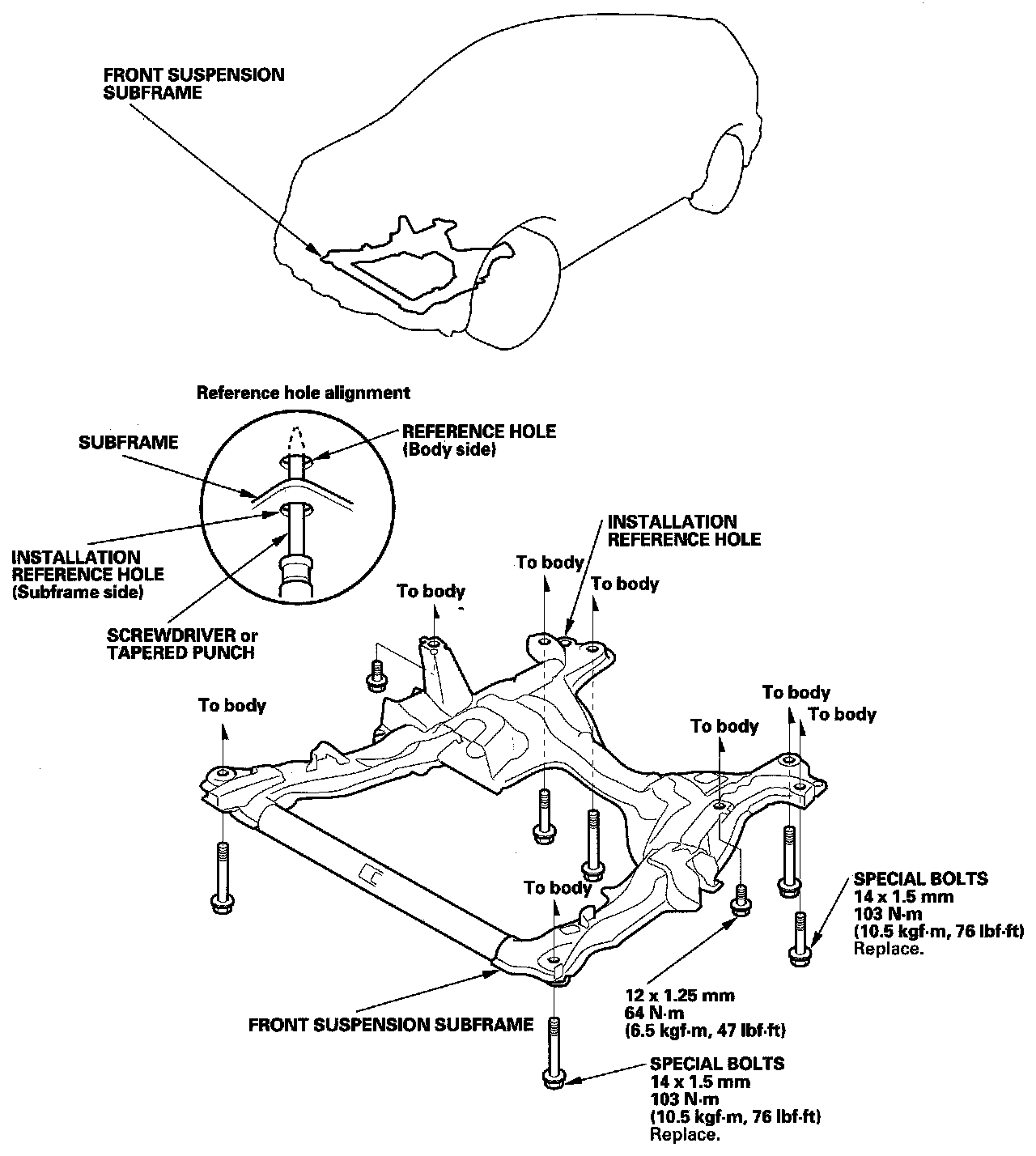 FRONT SUSPENSION SUBFRAME

Reference hole alignment

SUBFRAME

REFERENCE HOLE (Body side)

INSTALLATION REFERENCE HOLE (Subframe side)

SCREWDRIVER or TAPERED PUNCH

INSTALLATION REFERENCE HOLE

To body

To body

To body

To body

To body

To body

To body

To body

SPECIAL BOLTS
14 x 1.5 mm
103 N·m
(10.5 kgf·m, 76 lbf·ft)
Replace.

12 x 1.25 mm
64 N·m
(6.5 kgf·m, 47 lbf·ft)

FRONT SUSPENSION SUBFRAME

SPECIAL BOLTS
14 x 1.5 mm
103 N·m
(10.5 kgf·m, 76 lbf·ft)
Replace.