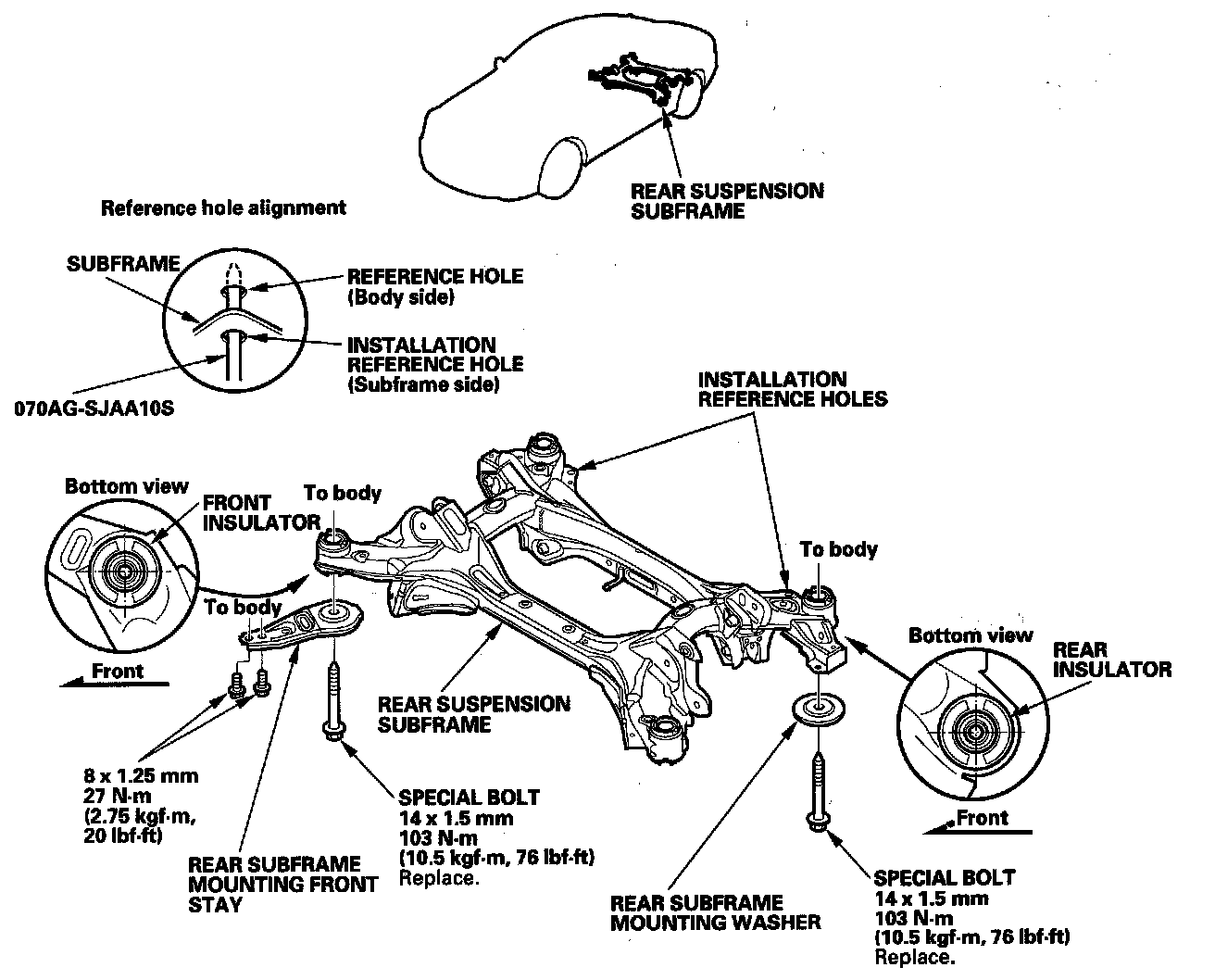 REAR SUSPENSION SUBFRAME

Reference hole alignment

SUBFRAME

REFERENCE HOLE (Body side)

INSTALLATION REFERENCE HOLE (Subframe side)

070AG-SJAA10S

INSTALLATION REFERENCE HOLES

Bottom view

FRONT INSULATOR

To body

To body

Front

To body

Bottom view

REAR INSULATOR

Front

REAR SUSPENSION SUBFRAME

8 x 1.25 mm
27 N·m
(2.75 kgf·m, 20 lbf·ft)

REAR SUBFRAME MOUNTING FRONT STAY

SPECIAL BOLT
14 x 1.5 mm
103 N·m
(10.5 kgf·m, 76 lbf·ft)
Replace.

REAR SUBFRAME MOUNTING WASHER

SPECIAL BOLT
14 x 1.5 mm
103 N·m
(10.5 kgf·m, 76 lbf·ft)
Replace.