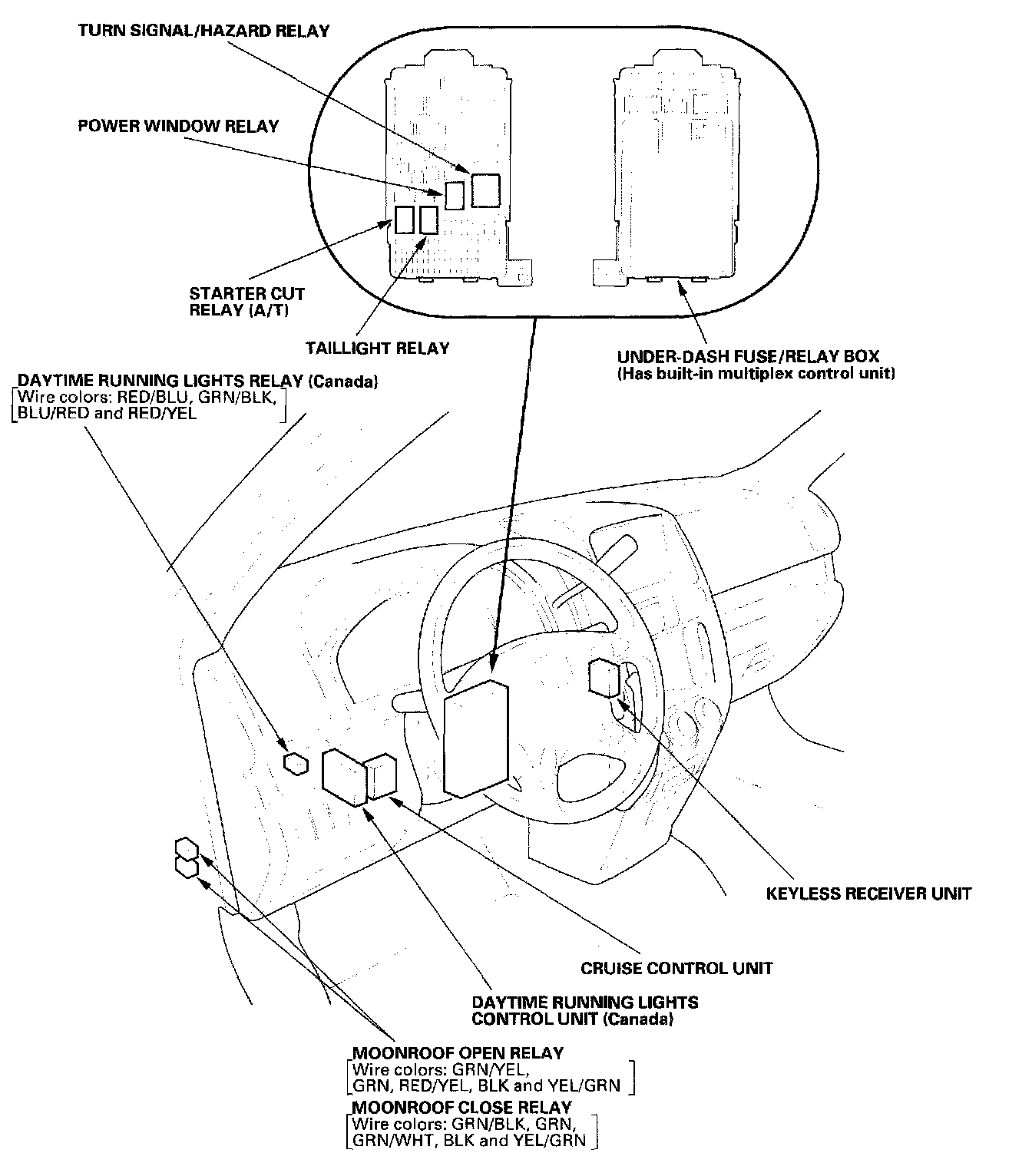 TURN SIGNAL/HAZARD RELAY

POWER WINDOW RELAY

STARTER CUT RELAY (A/T)

TAILLIGHT RELAY

UNDER-DASH FUSE/RELAY BOX (Has built-in multiplex control unit)

DAYTIME RUNNING LIGHTS RELAY (Canada)
[Wire colors: RED/BLU, GRN/BLK, BLU/RED and RED/YEL]

KEYLESS RECEIVER UNIT

CRUISE CONTROL UNIT

DAYTIME RUNNING LIGHTS CONTROL UNIT (Canada)

MOONROOF OPEN RELAY
[Wire colors: GRN/YEL, GRN, RED/YEL, BLK and YEL/GRN]

MOONROOF CLOSE RELAY
[Wire colors: GRN/BLK, GRN, GRN/WHT, BLK and YEL/GRN]