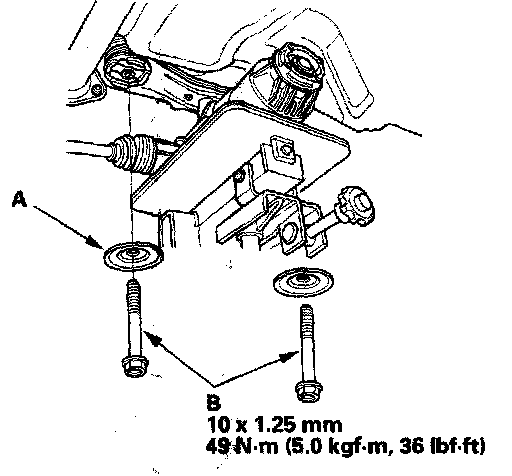 A

B
10 x 1.25 mm
49 N·m (5.0 kgf·m, 36 lbf·ft)