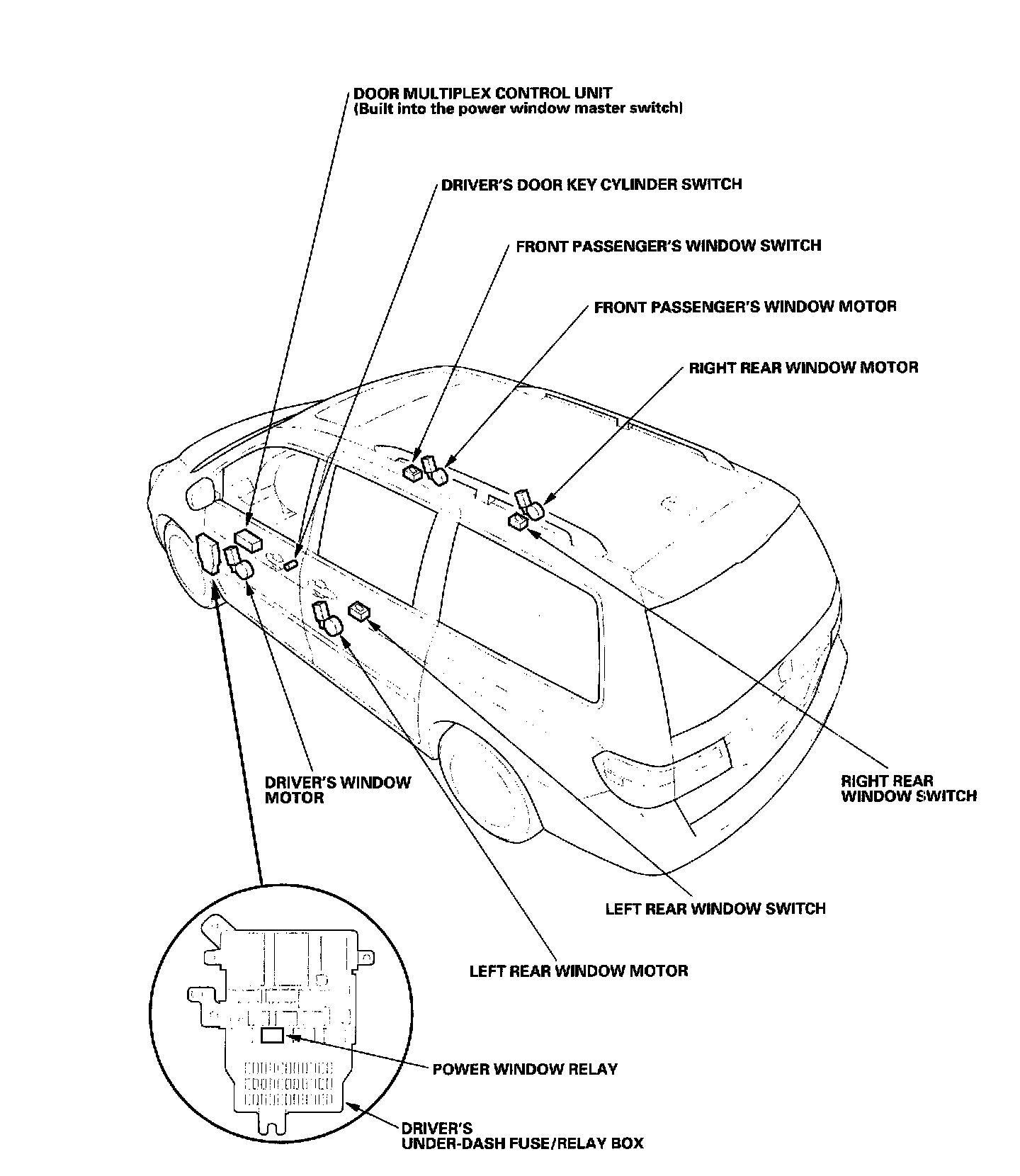 DOOR MULTIPLEX CONTROL UNIT
(Built into the power window master switch)

DRIVER'S DOOR KEY CYLINDER SWITCH

FRONT PASSENGER'S WINDOW SWITCH

FRONT PASSENGER'S WINDOW MOTOR

RIGHT REAR WINDOW MOTOR

DRIVER'S WINDOW MOTOR

RIGHT REAR WINDOW SWITCH

LEFT REAR WINDOW SWITCH

LEFT REAR WINDOW MOTOR

POWER WINDOW RELAY

DRIVER'S UNDER-DASH FUSE/RELAY BOX