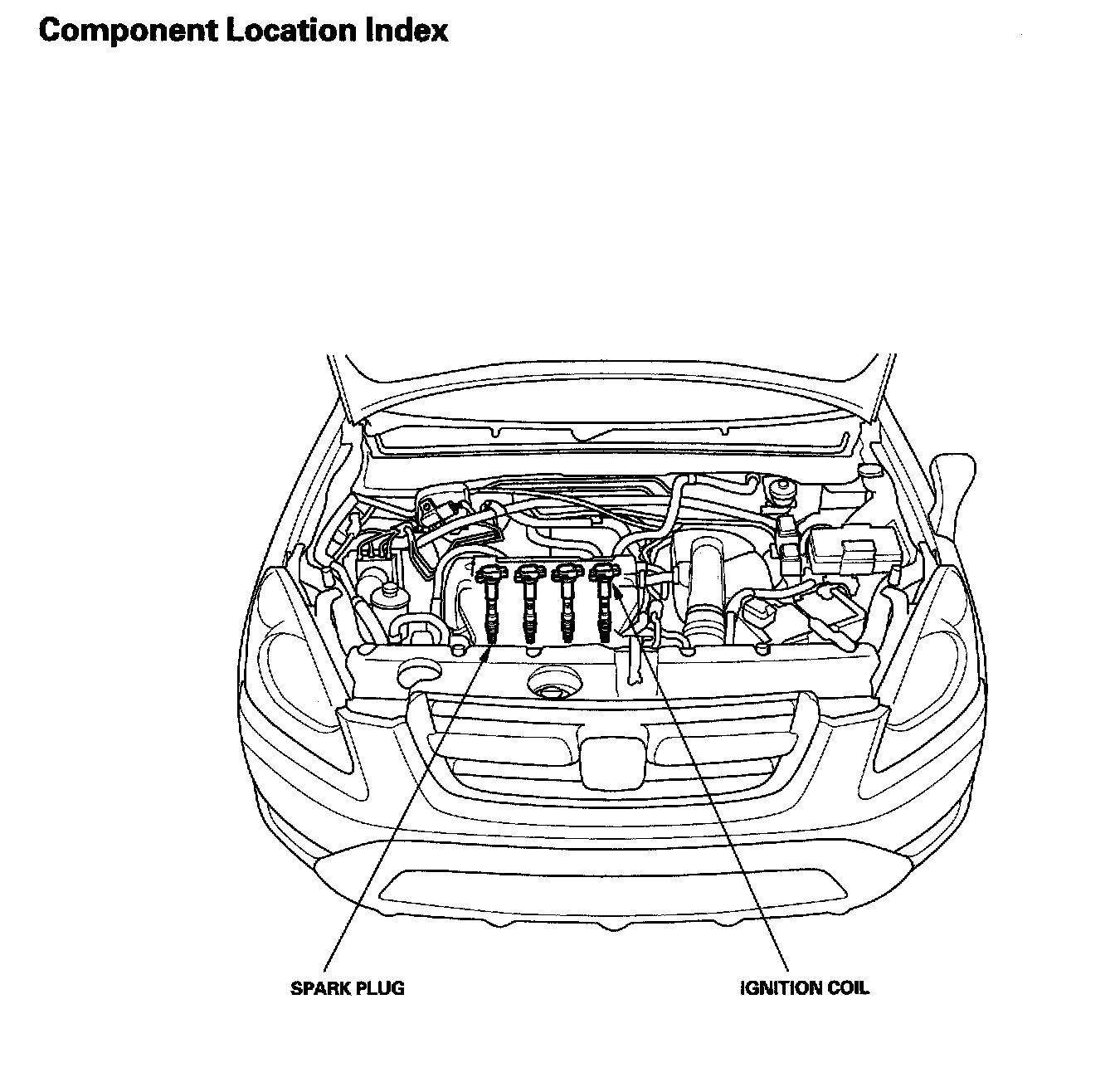 Component Location Index

SPARK PLUG

IGNITION COIL