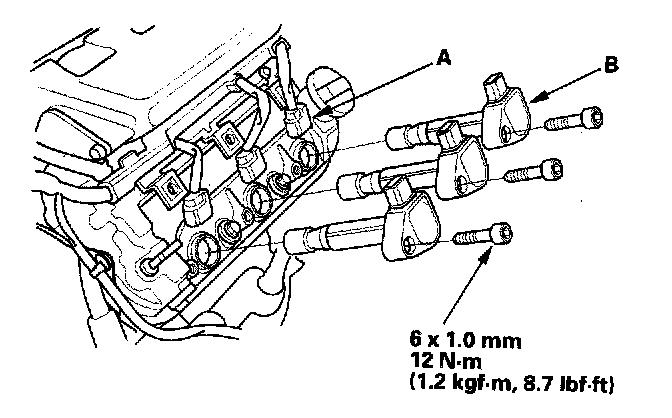 A

B

6 x 1.0 mm
12 N·m
(1.2 kgf·m, 8.7 lbf·ft)