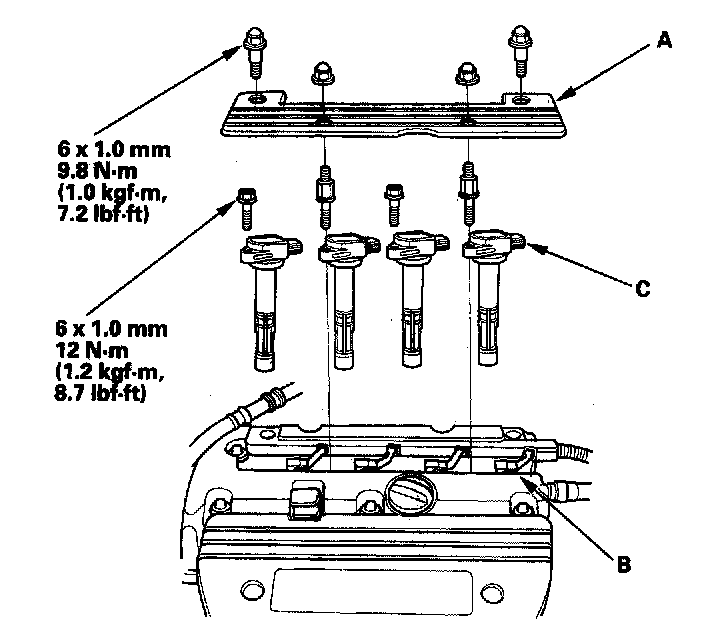 A

6 x 1.0 mm
9.8 N·m
(1.0 kgf·m,
7.2 lbf·ft)

C

6 x 1.0 mm
12 N·m
(1.2 kgf·m,
8.7 lbf·ft)

B