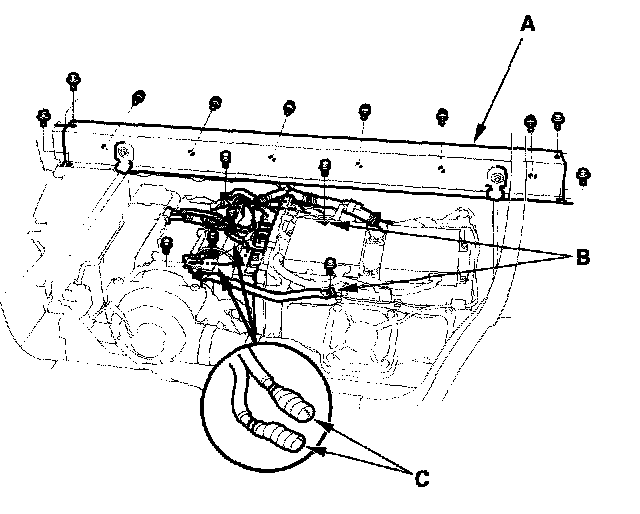 A
B
C