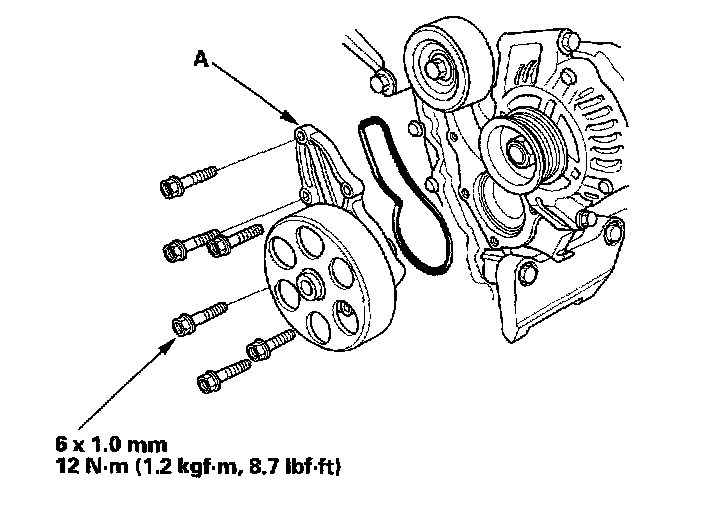 A

6 x 1.0 mm
12 N·m (1.2 kgf·m, 8.7 lbf·ft)