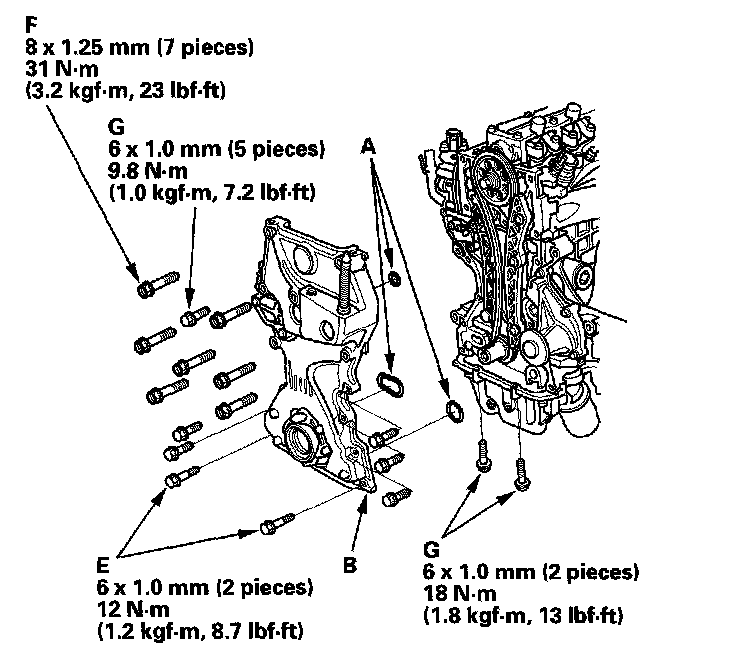 F
8 x 1.25 mm (7 pieces)
31 N·m
(3.2 kgf·m, 23 lbf·ft)

G
6 x 1.0 mm (5 pieces)
9.8 N·m
(1.0 kgf·m, 7.2 lbf·ft)

A

E
6 x 1.0 mm (2 pieces)
12 N·m
(1.2 kgf·m, 8.7 lbf·ft)

B

G
6 x 1.0 mm (2 pieces)
18 N·m
(1.8 kgf·m, 13 lbf·ft)