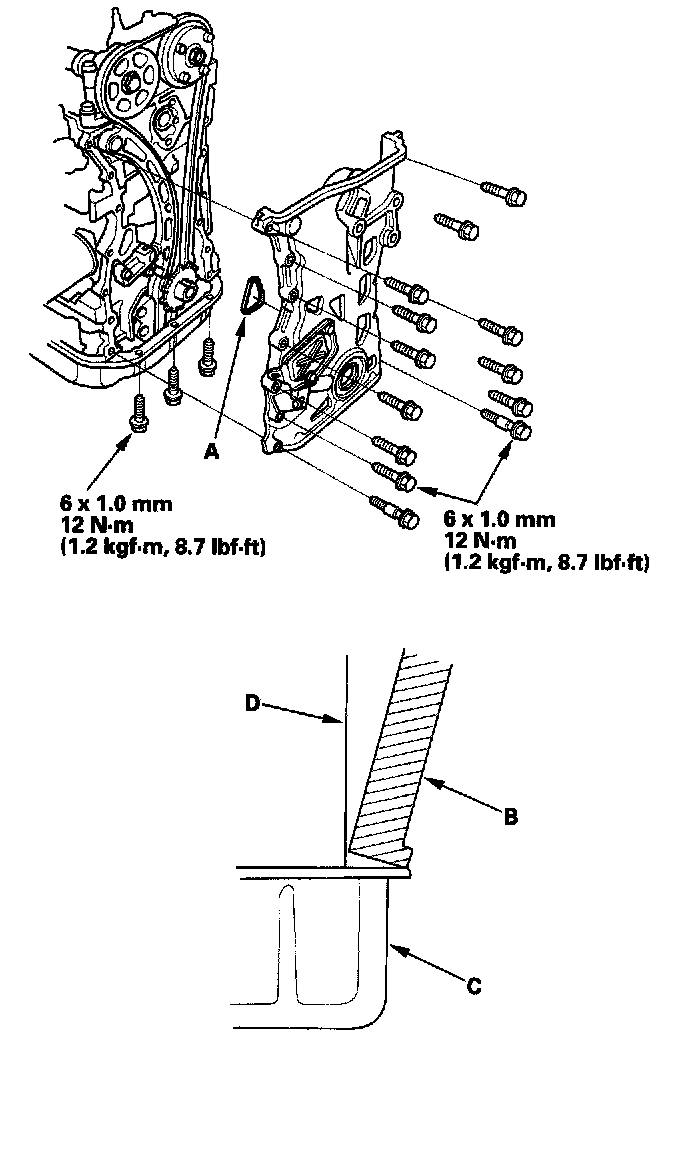 A

6 x 1.0 mm
12 N·m
(1.2 kgf·m, 8.7 lbf·ft)

6 x 1.0 mm
12 N·m
(1.2 kgf·m, 8.7 lbf·ft)

D

B

C