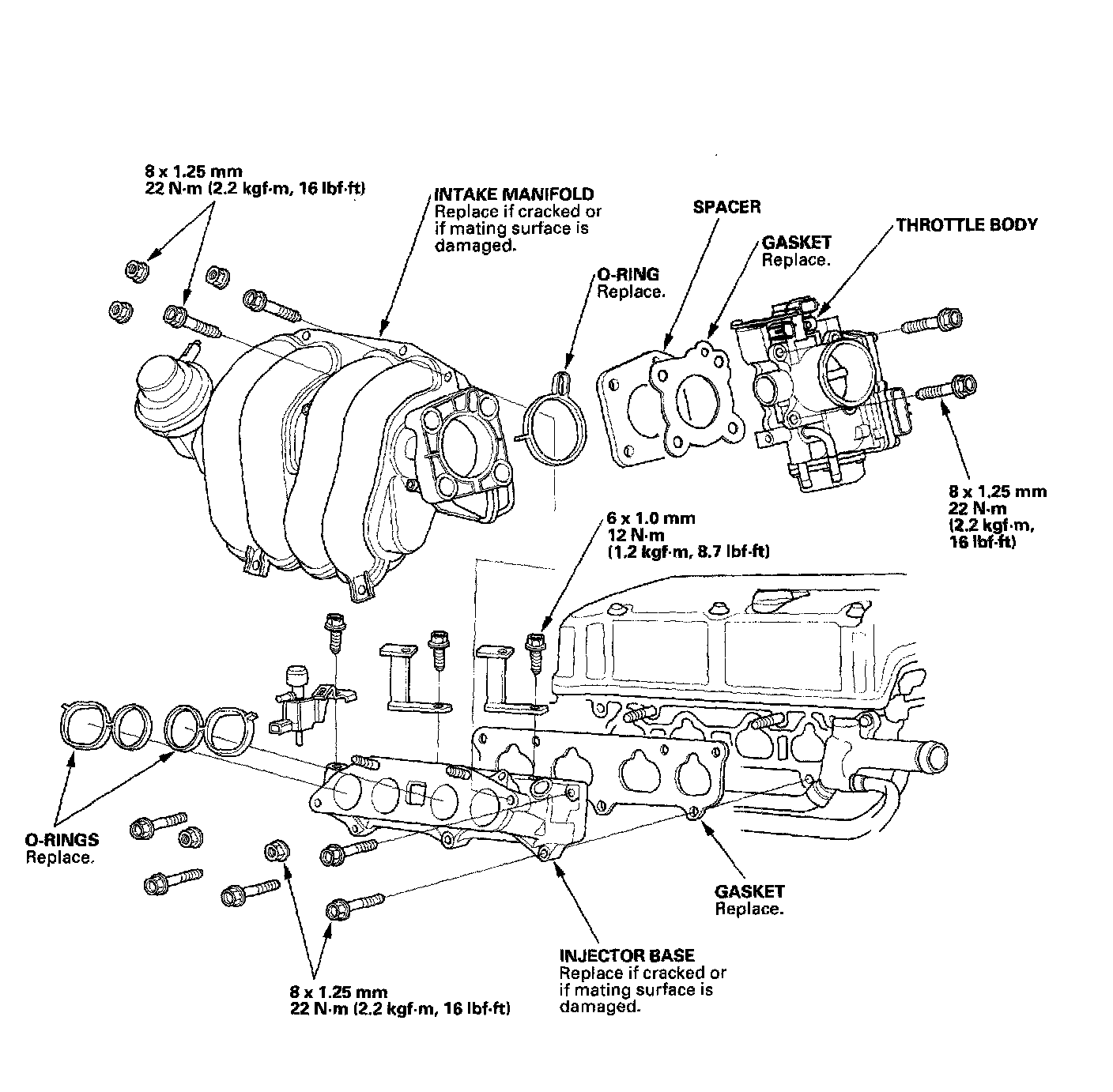 8 x 1.25 mm
22 N·m (2.2 kgf·m, 16 lbf·ft)

INTAKE MANIFOLD
Replace if cracked or if mating surface is damaged.

SPACER

GASKET
Replace.

THROTTLE BODY

O-RING
Replace.

8 x 1.25 mm
22 N·m
(2.2 kgf·m,
16 lbf·ft)

6 x 1.0 mm
12 N·m
(1.2 kgf·m, 8.7 lbf·ft)

O-RINGS
Replace.

GASKET
Replace.

INJECTOR BASE
Replace if cracked or if mating surface is damaged.

8 x 1.25 mm
22 N·m (2.2 kgf·m, 16 lbf·ft)