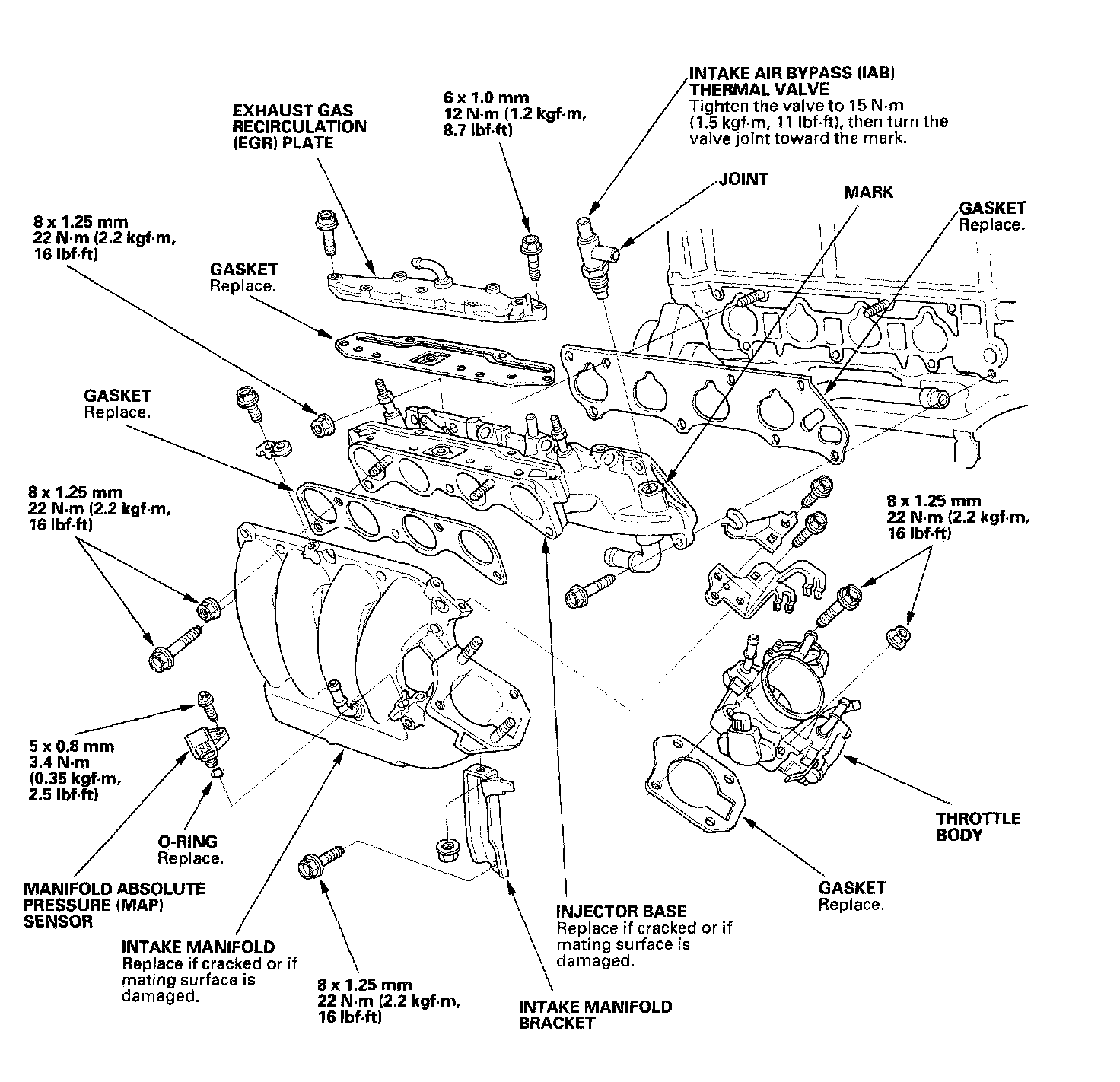 EXHAUST GAS RECIRCULATION (EGR) PLATE

6 x 1.0 mm
12 N·m (1.2 kgf·m, 8.7 lbf·ft)

INTAKE AIR BYPASS (IAB) THERMAL VALVE
Tighten the valve to 15 N·m (1.5 kgf·m, 11 lbf·ft), then turn the valve joint toward the mark.

JOINT

MARK

GASKET
Replace.

8 x 1.25 mm
22 N·m (2.2 kgf·m, 16 lbf·ft)

GASKET
Replace.

GASKET
Replace.

8 x 1.25 mm
22 N·m (2.2 kgf·m, 16 lbf·ft)

8 x 1.25 mm
22 N·m (2.2 kgf·m, 16 lbf·ft)

5 x 0.8 mm
3.4 N·m
(0.35 kgf·m, 2.5 lbf·ft)

O-RING
Replace.

MANIFOLD ABSOLUTE PRESSURE (MAP) SENSOR

INTAKE MANIFOLD
Replace if cracked or if mating surface is damaged.

8 x 1.25 mm
22 N·m (2.2 kgf·m, 16 lbf·ft)

INTAKE MANIFOLD BRACKET

INJECTOR BASE
Replace if cracked or if mating surface is damaged.

GASKET
Replace.

THROTTLE BODY