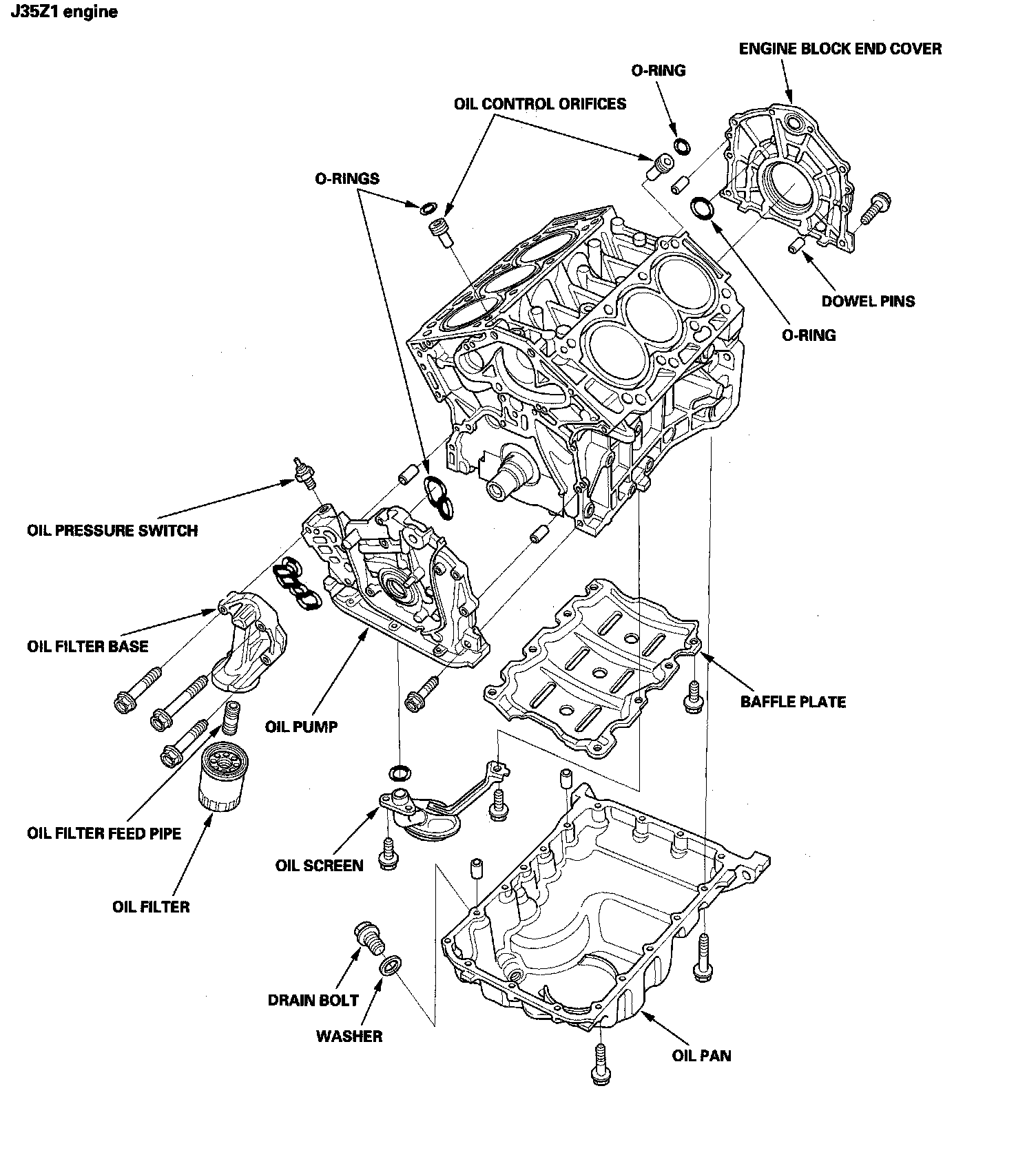 J35Z1 engine

ENGINE BLOCK END COVER

O-RING

OIL CONTROL ORIFICES

O-RINGS

DOWEL PINS

O-RING

OIL PRESSURE SWITCH

OIL FILTER BASE

BAFFLE PLATE

OIL PUMP

OIL FILTER FEED PIPE

OIL SCREEN

OIL FILTER

DRAIN BOLT

WASHER

OIL PAN