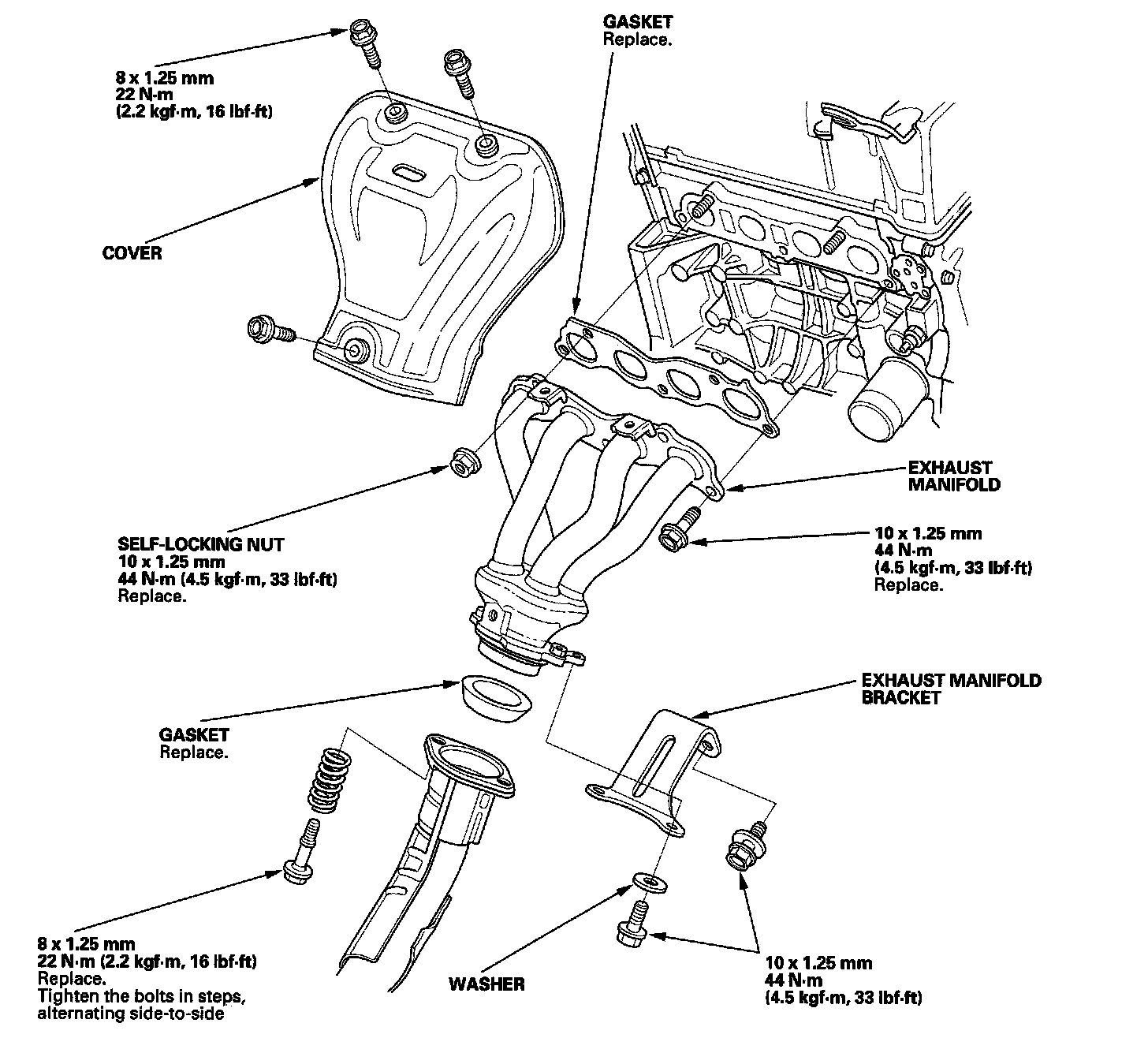 8 x 1.25 mm
22 N·m
(2.2 kgf·m, 16 lbf·ft)

GASKET
Replace.

COVER

EXHAUST
MANIFOLD

SELF-LOCKING NUT
10 x 1.25 mm
44 N·m (4.5 kgf·m, 33 lbf·ft)
Replace.

10 x 1.25 mm
44 N·m
(4.5 kgf·m, 33 lbf·ft)
Replace.

EXHAUST MANIFOLD
BRACKET

GASKET
Replace.

8 x 1.25 mm
22 N·m (2.2 kgf·m, 16 lbf·ft)
Replace.
Tighten the bolts in steps, alternating side-to-side

WASHER

10 x 1.25 mm
44 N·m
(4.5 kgf·m, 33 lbf·ft)