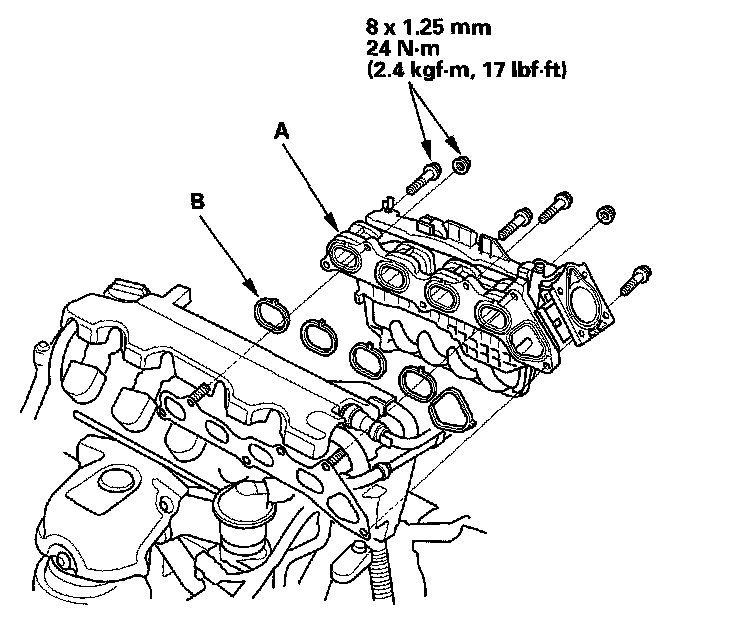 8 x 1.25 mm
24 N·m
(2.4 kgf·m, 17 lbf·ft)

A

B