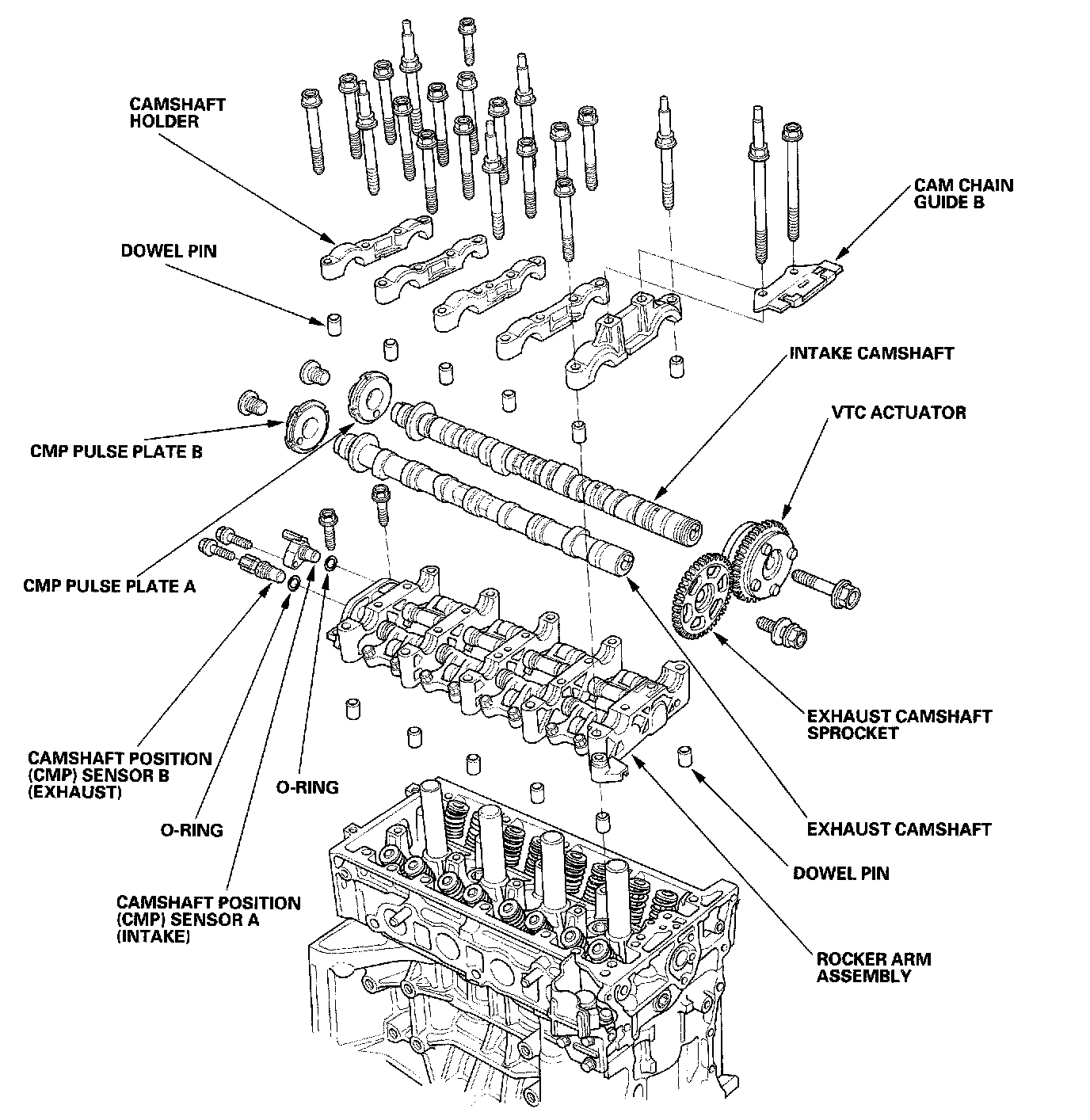 CAMSHAFT HOLDER

CAM CHAIN GUIDE B

DOWEL PIN

INTAKE CAMSHAFT

VTC ACTUATOR

CMP PULSE PLATE B

CMP PULSE PLATE A

EXHAUST CAMSHAFT SPROCKET

CAMSHAFT POSITION (CMP) SENSOR B (EXHAUST)

O-RING

O-RING

EXHAUST CAMSHAFT

DOWEL PIN

CAMSHAFT POSITION (CMP) SENSOR A (INTAKE)

ROCKER ARM ASSEMBLY