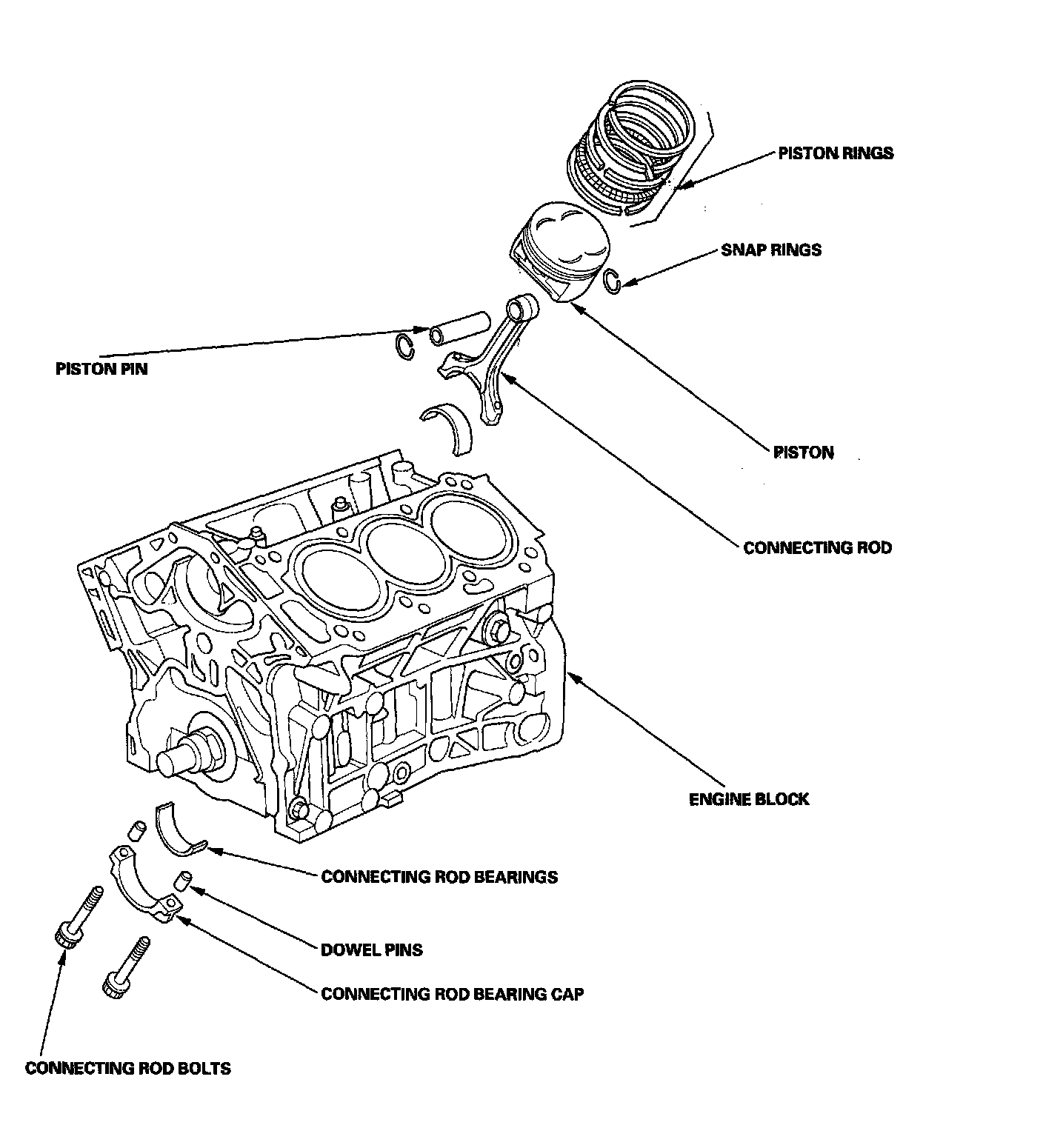 PISTON RINGS

SNAP RINGS

PISTON PIN

PISTON

CONNECTING ROD

ENGINE BLOCK

CONNECTING ROD BEARINGS

DOWEL PINS

CONNECTING ROD BEARING CAP

CONNECTING ROD BOLTS