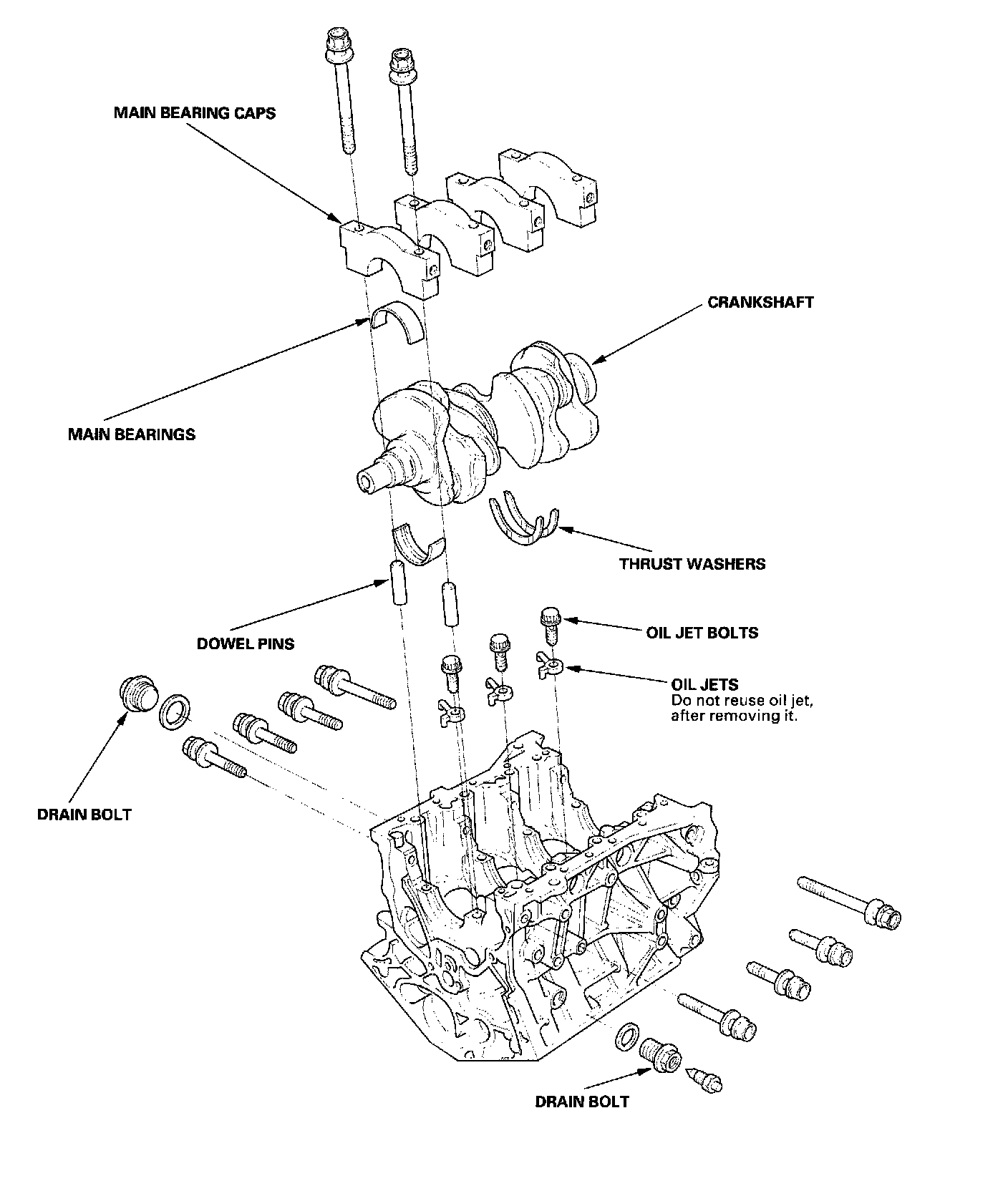 MAIN BEARING CAPS

CRANKSHAFT

MAIN BEARINGS

THRUST WASHERS

DOWEL PINS

OIL JET BOLTS

OIL JETS
Do not reuse oil jet, after removing it.

DRAIN BOLT

DRAIN BOLT