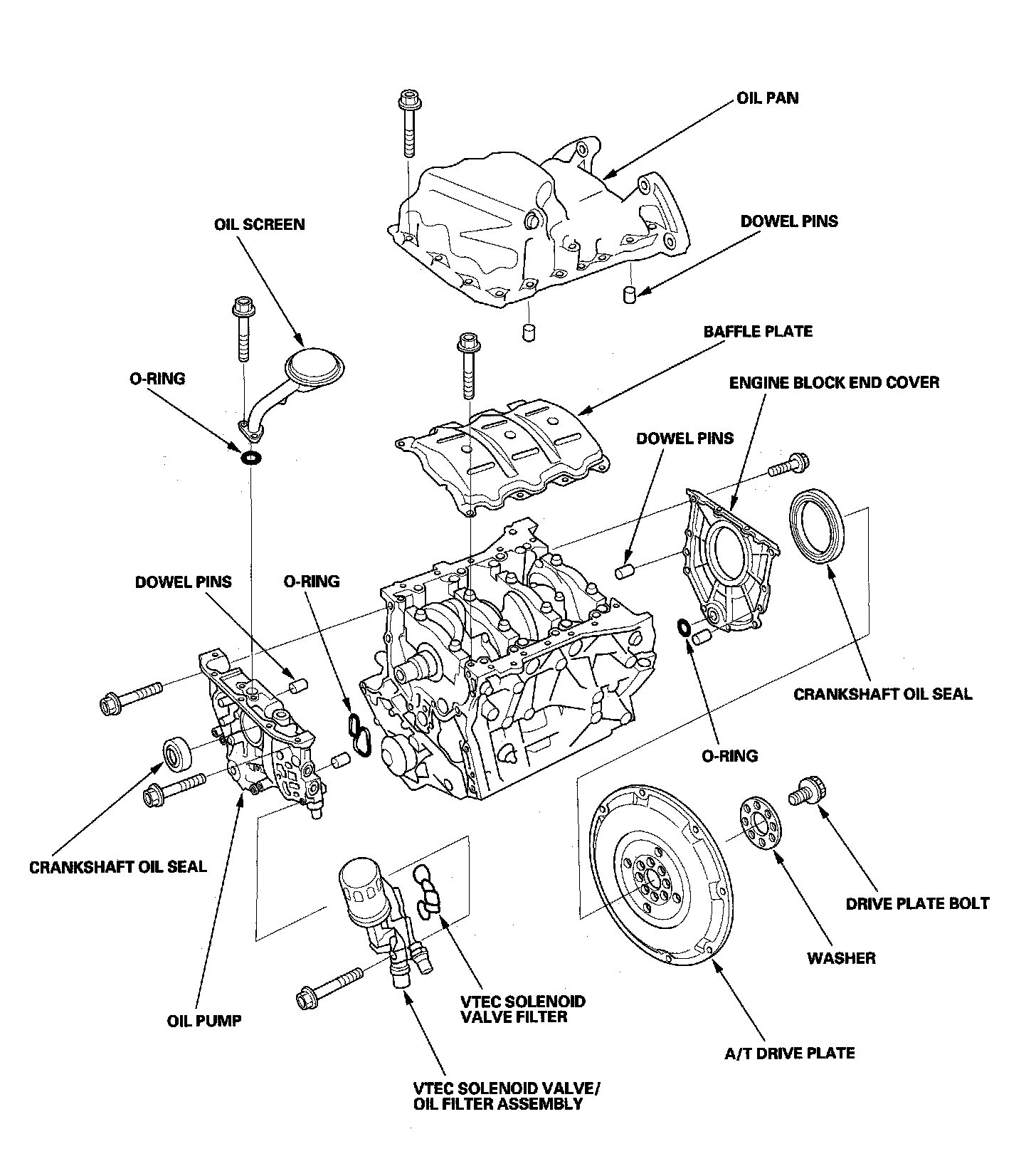 OIL PAN

OIL SCREEN

DOWEL PINS

BAFFLE PLATE

O-RING

ENGINE BLOCK END COVER

DOWEL PINS

DOWEL PINS

O-RING

CRANKSHAFT OIL SEAL

O-RING

CRANKSHAFT OIL SEAL

DRIVE PLATE BOLT

WASHER

OIL PUMP

VTEC SOLENOID VALVE FILTER

A/T DRIVE PLATE

VTEC SOLENOID VALVE/ OIL FILTER ASSEMBLY