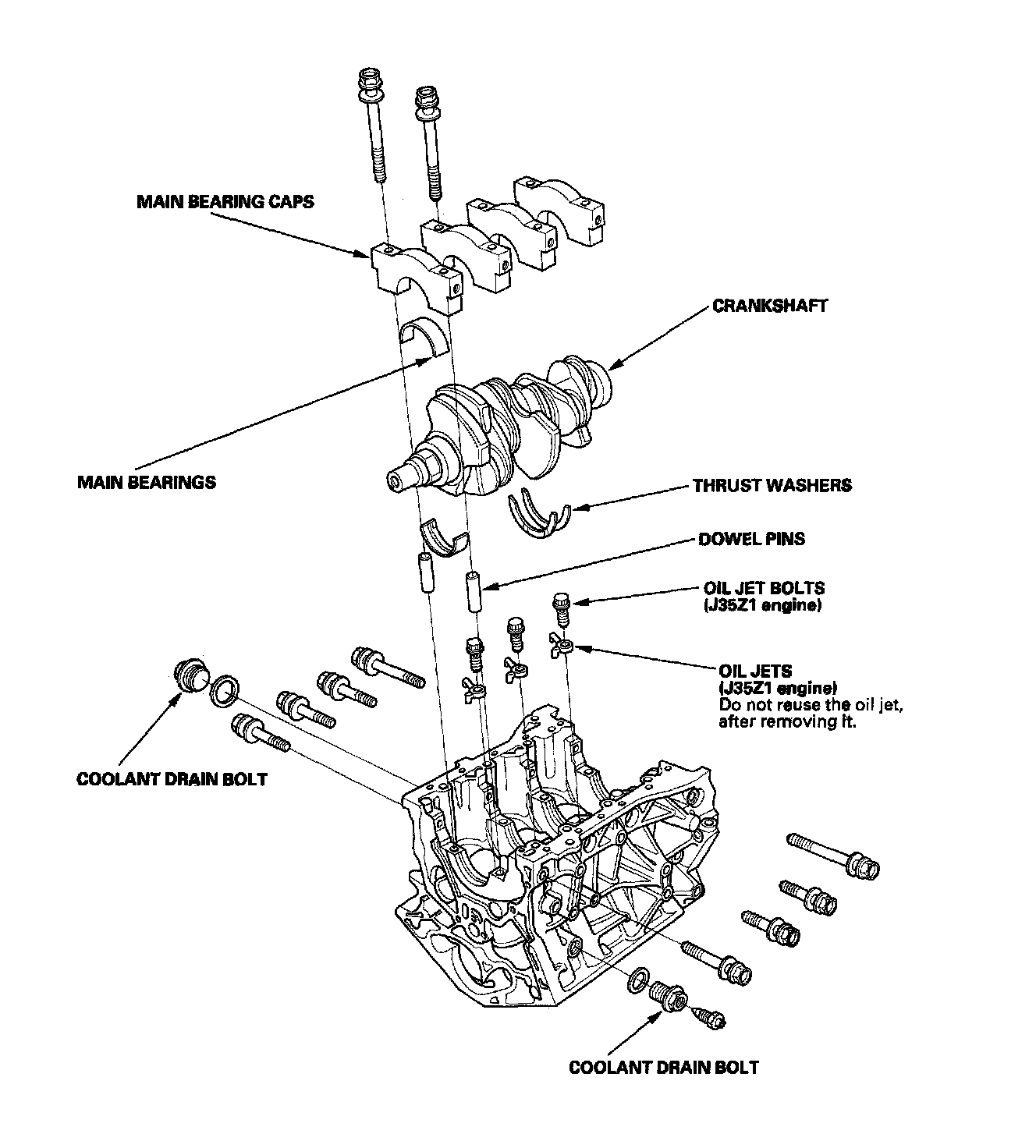 MAIN BEARING CAPS

CRANKSHAFT

MAIN BEARINGS

THRUST WASHERS

DOWEL PINS

OIL JET BOLTS
(J35Z1 engine)

OIL JETS
(J35Z1 engine)
Do not reuse the oil jet, after removing it.

COOLANT DRAIN BOLT

COOLANT DRAIN BOLT