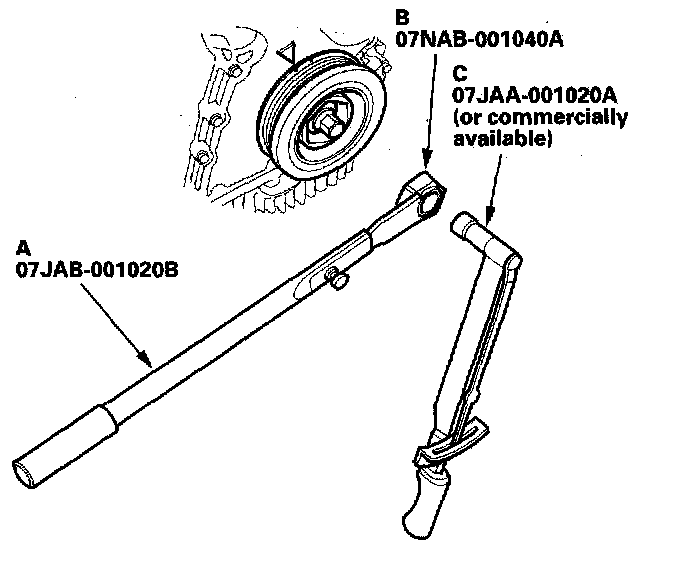 B
07NAB-001040A

C
07JAA-001020A
(or commercially available)

A
07JAB-001020B