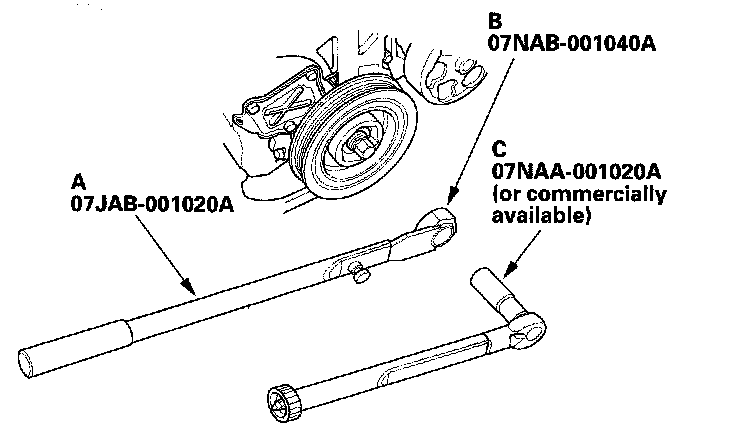 B
07NAB-001040A

C
07NAA-001020A
(or commercially available)

A
07JAB-001020A