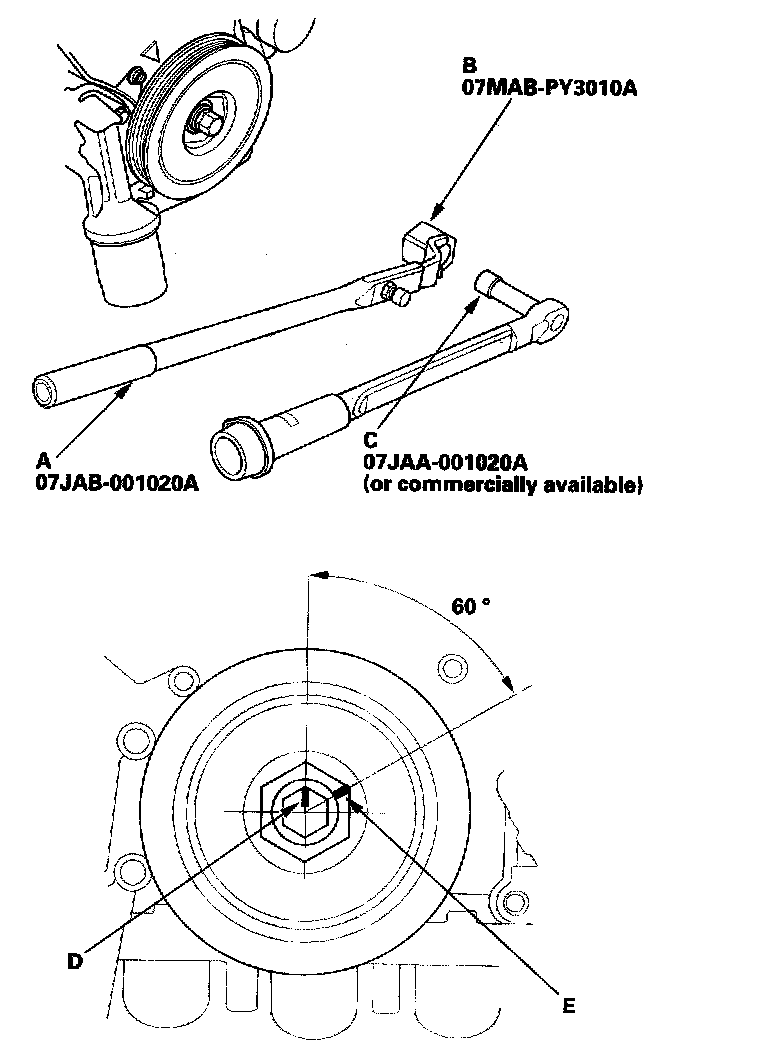 B
07MAB-PY3010A

A
07JAB-001020A

C
07JAA-001020A
(or commercially available)

60 °

D

E