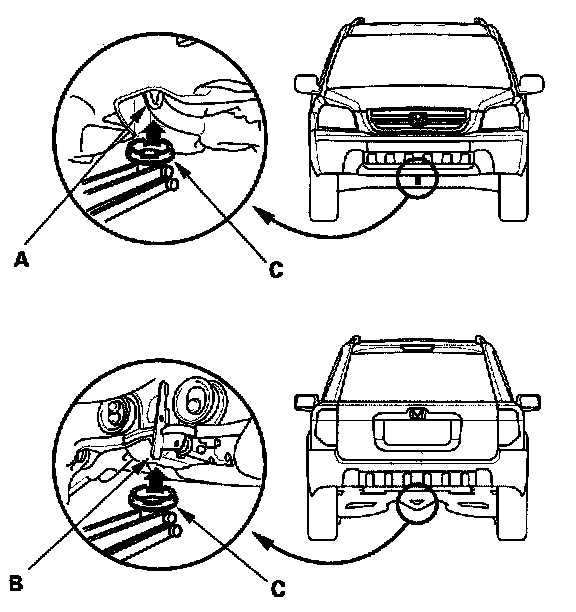 A

C

B

C