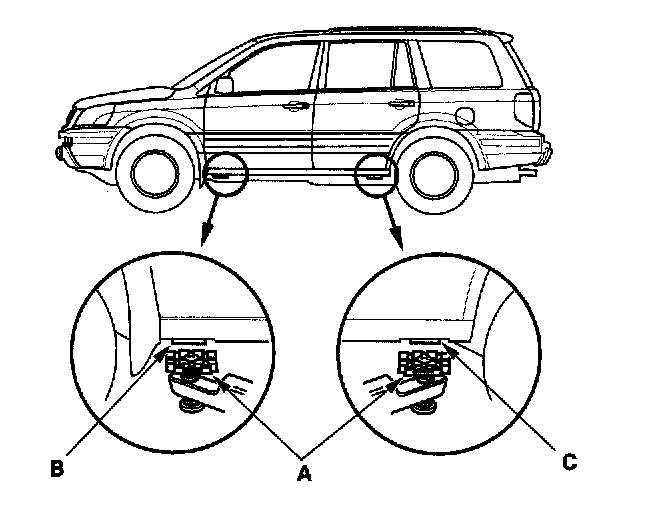 B
A
C