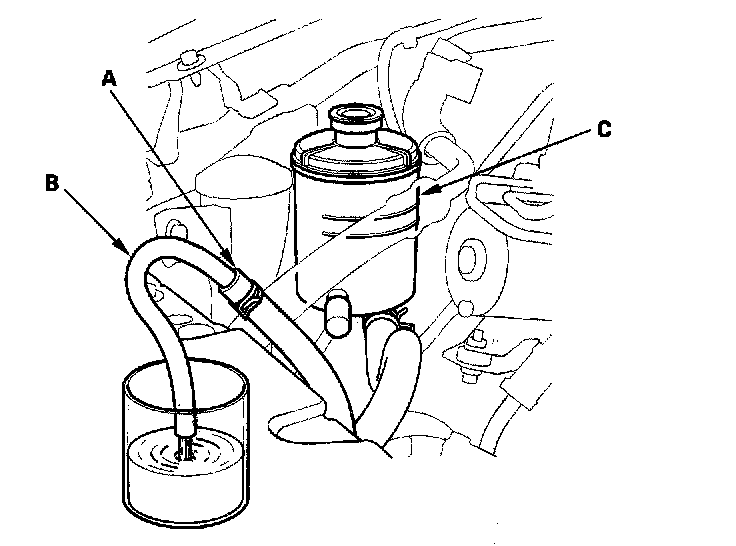 A

B

C