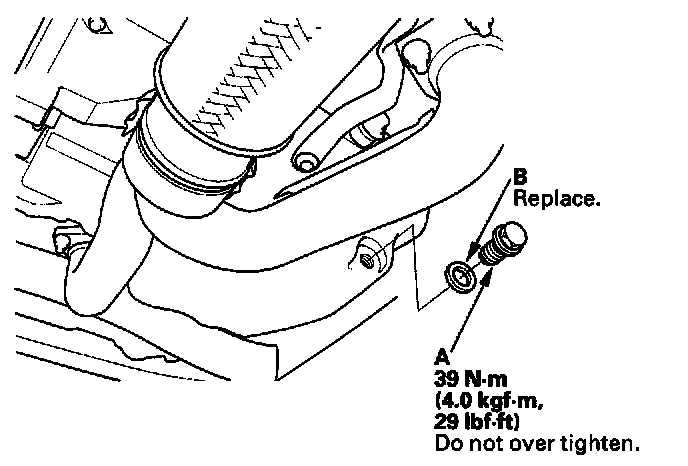 B
Replace.

A
39 N·m
(4.0 kgf·m,
29 lbf·ft)
Do not over tighten.