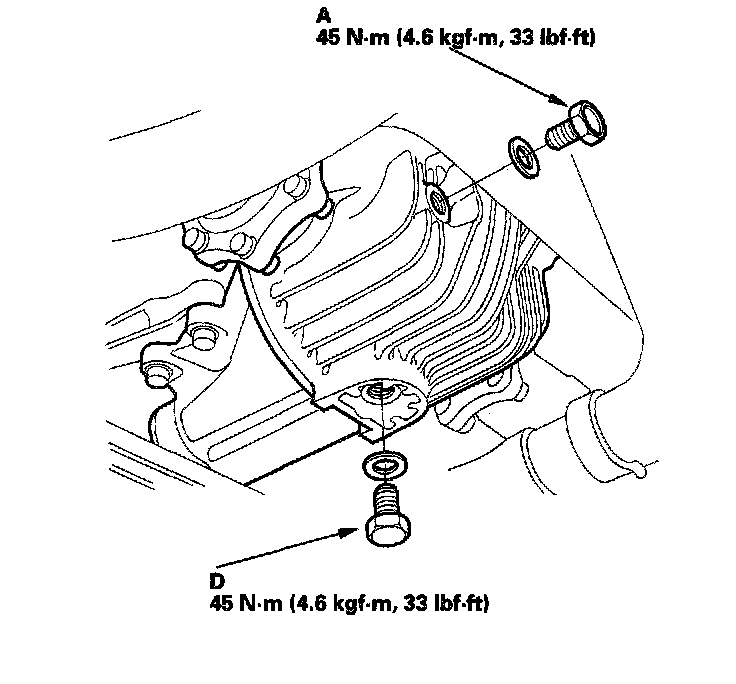 A
45 N·m (4.6 kgf·m, 33 lbf·ft)

D
45 N·m (4.6 kgf·m, 33 lbf·ft)