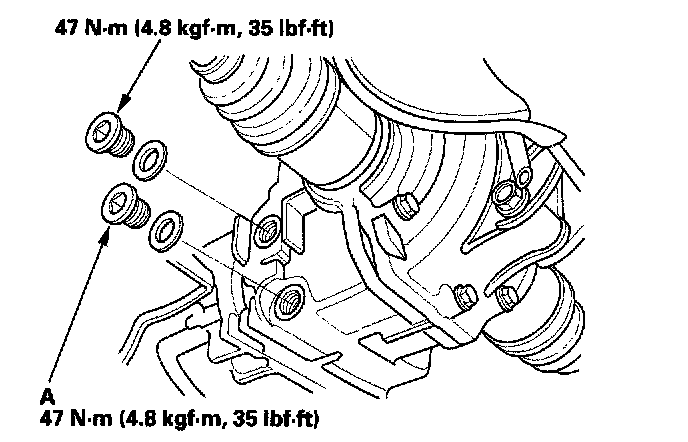 47 N·m (4.8 kgf·m, 35 lbf·ft)

A
47 N·m (4.8 kgf·m, 35 lbf·ft)