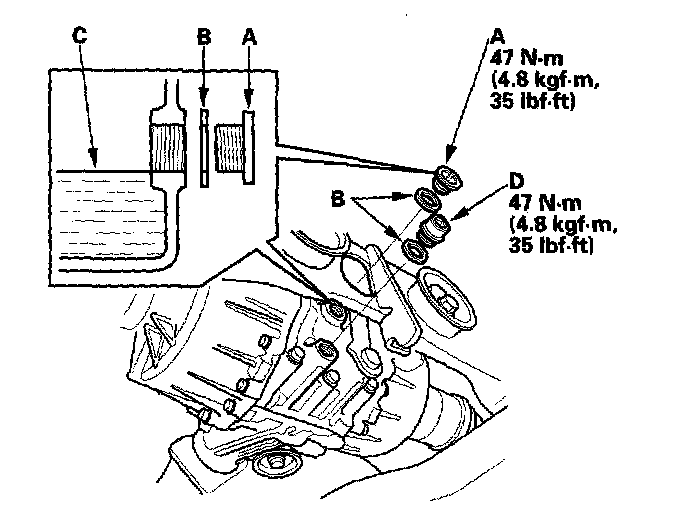 C

B

A

A
47 N·m
(4.8 kgf·m,
35 lbf·ft)

B

D
47 N·m
(4.8 kgf·m,
35 lbf·ft)