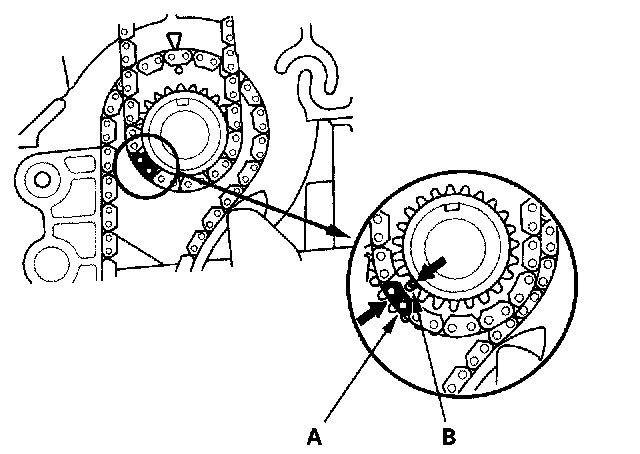 A

B