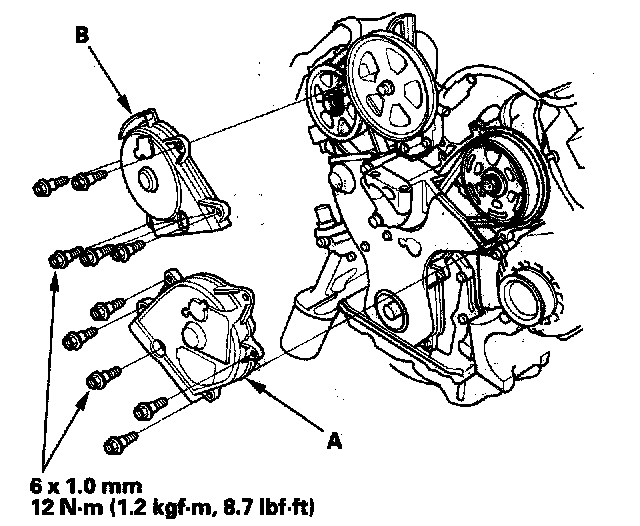 B

A

6 x 1.0 mm
12 N·m (1.2 kgf·m, 8.7 lbf·ft)