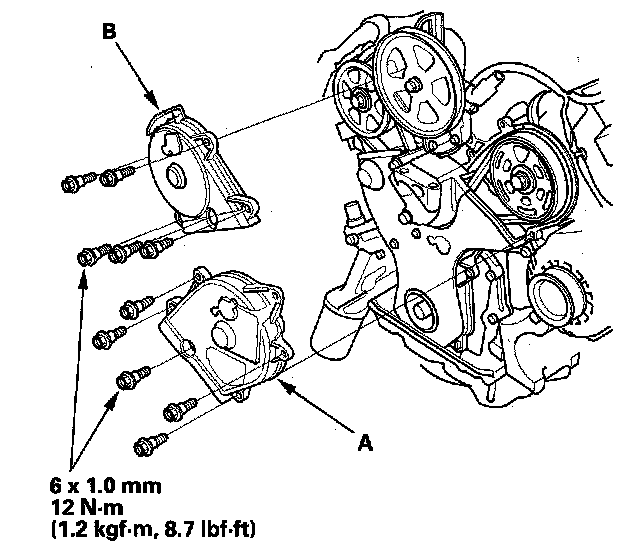 B

A

6 x 1.0 mm
12 N·m
(1.2 kgf·m, 8.7 lbf·ft)