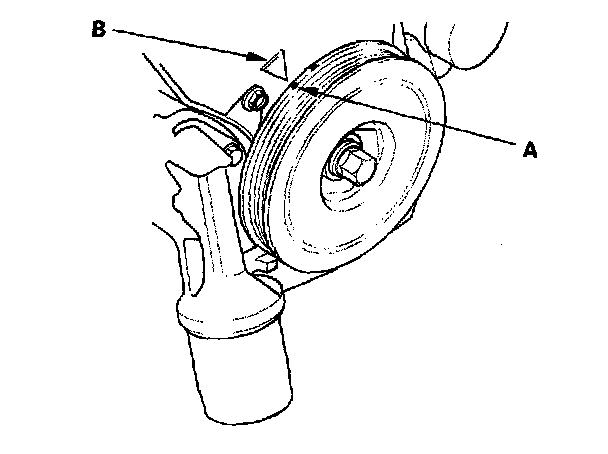 B
A