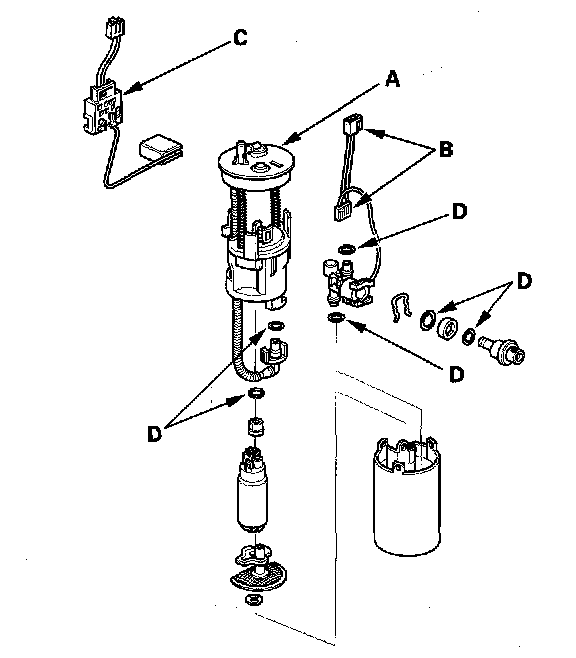 C

A

B

D

D

D

D